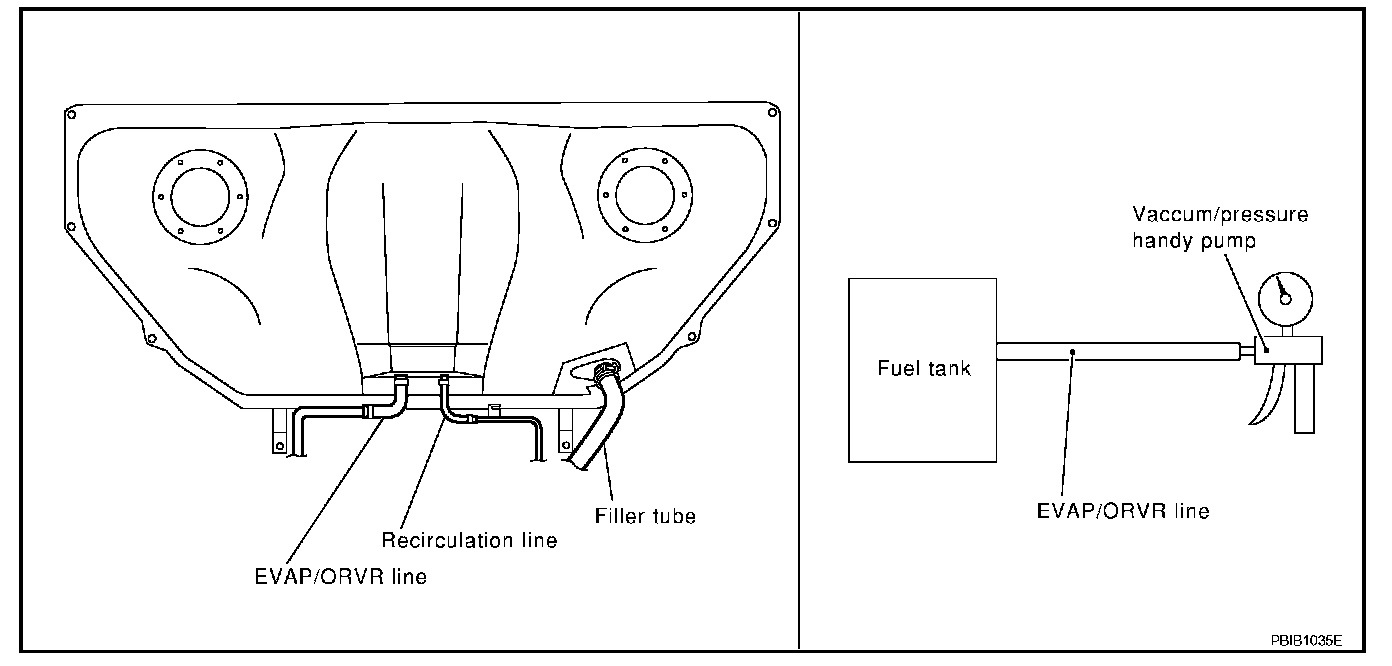 Filler tube
Recirculation line
EVAP/ORVR line

Vaccum/pressure handy pump
Fuel tank
EVAP/ORVR line

PBIB1035E