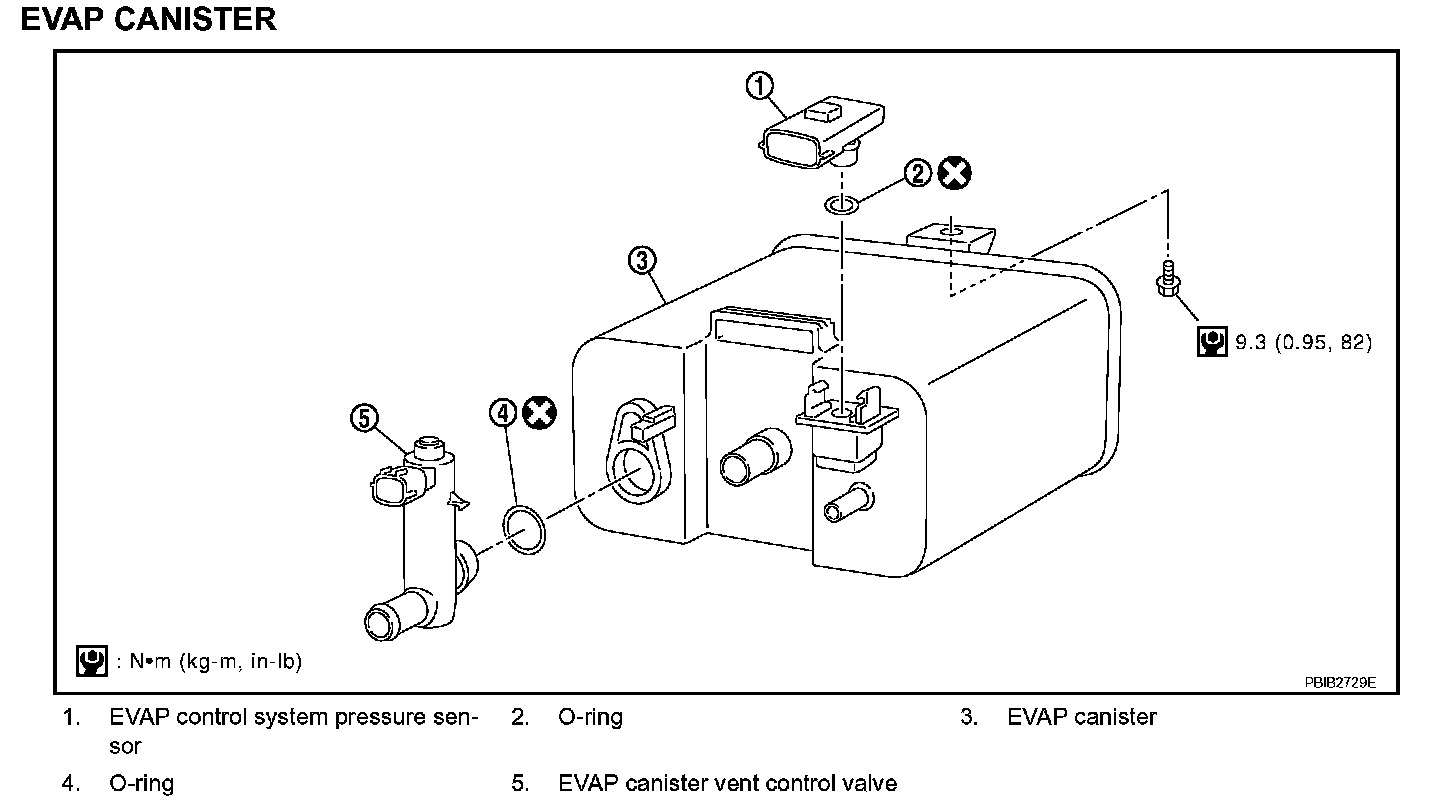 EVAP CANISTER

1
2
3
4
5

9.3 (0.95, 82)

: N•m (kg-m, in-lb)

PBIB2729E

1. EVAP control system pressure sensor
2. O-ring
3. EVAP canister
4. O-ring
5. EVAP canister vent control valve