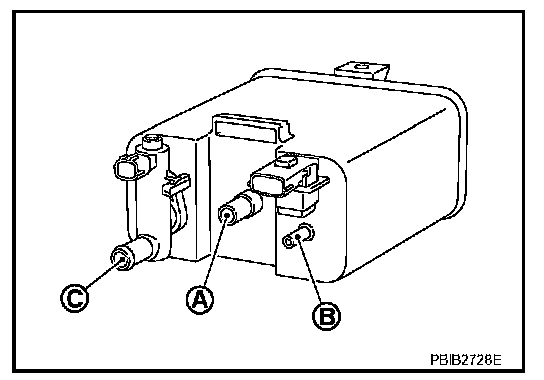 C
A
B
PBIB2728E