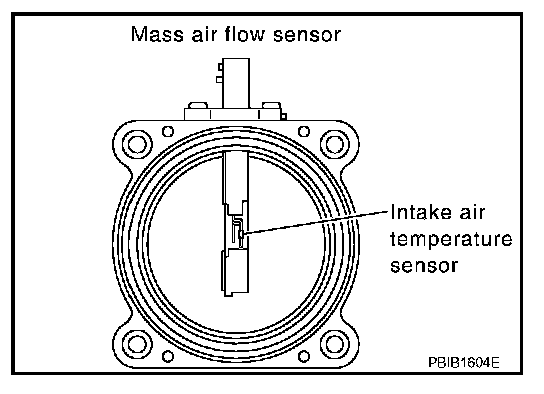 Mass air flow sensor

Intake air temperature sensor

PBIB1604E