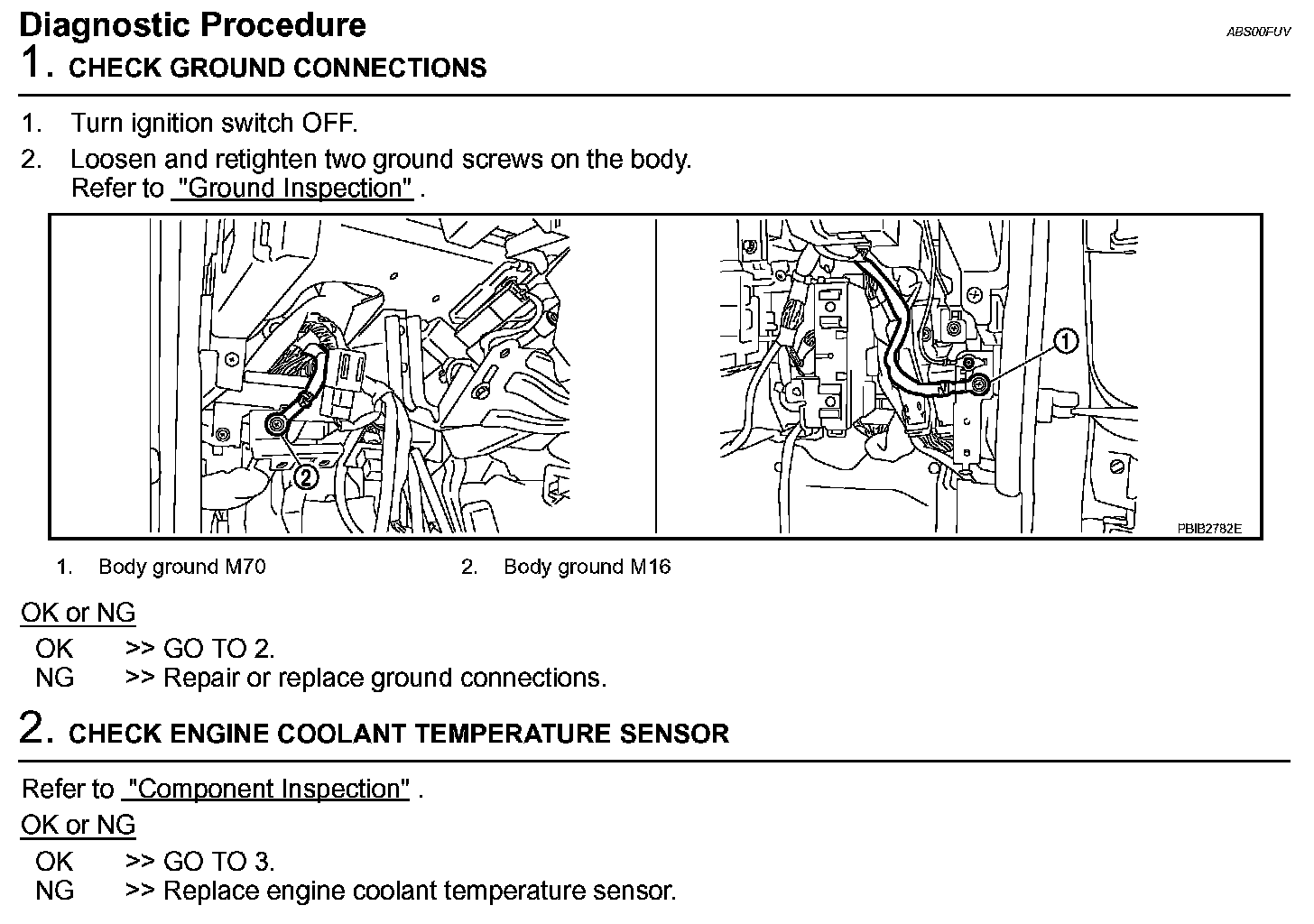 Diagnostic Procedure
ABS00FUV

1. CHECK GROUND CONNECTIONS

1. Turn ignition switch OFF.
2. Loosen and retighten two ground screws on the body. Refer to "Ground Inspection" .

2

1

PBIB2782E

1. Body ground M70
2. Body ground M16

OK or NG
OK >> GO TO 2.
NG >> Repair or replace ground connections.

2. CHECK ENGINE COOLANT TEMPERATURE SENSOR

Refer to "Component Inspection" .

OK or NG
OK >> GO TO 3.
NG >> Replace engine coolant temperature sensor.