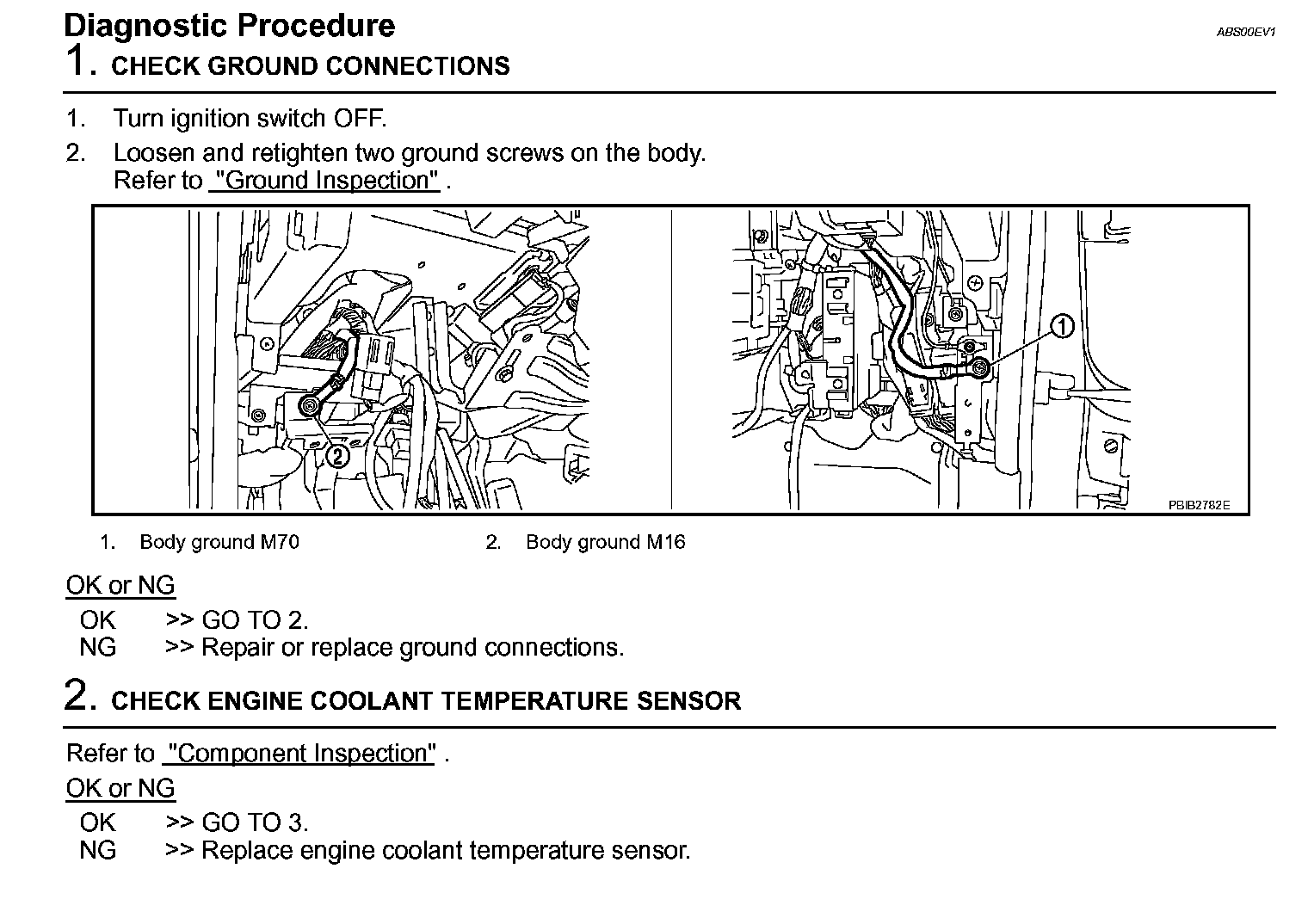 Diagnostic Procedure
ABS00EV1

1. CHECK GROUND CONNECTIONS

1. Turn ignition switch OFF.
2. Loosen and retighten two ground screws on the body. Refer to "Ground Inspection" .

2
1
PBIB2782E

1. Body ground M70
2. Body ground M16

OK or NG

OK >> GO TO 2.
NG >> Repair or replace ground connections.

2. CHECK ENGINE COOLANT TEMPERATURE SENSOR

Refer to "Component Inspection" .

OK or NG

OK >> GO TO 3.
NG >> Replace engine coolant temperature sensor.