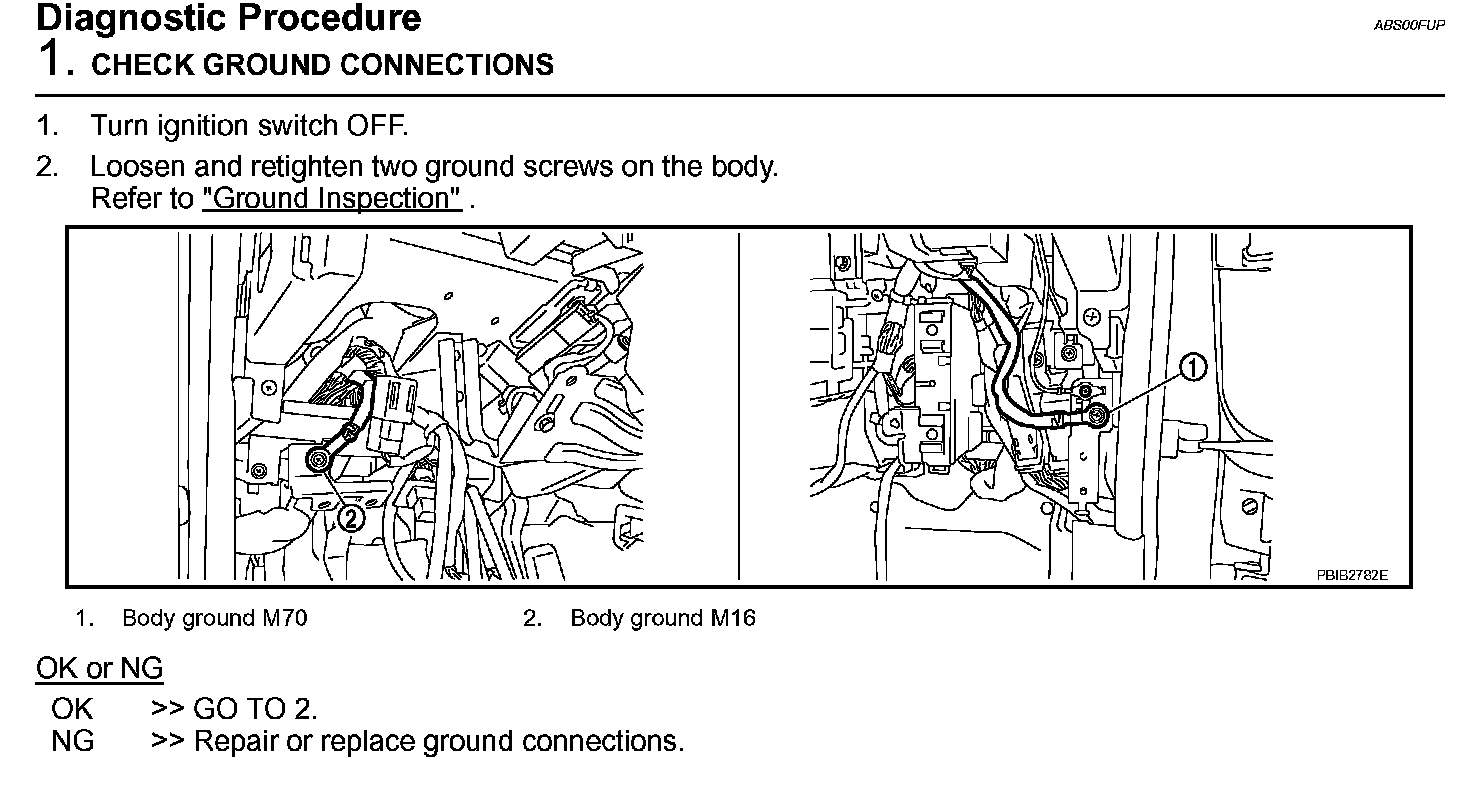 Diagnostic Procedure

ABS00FUP

1. CHECK GROUND CONNECTIONS

1. Turn ignition switch OFF.
2. Loosen and retighten two ground screws on the body. Refer to "Ground Inspection" .

2

1

PBIB2782E

1. Body ground M70
2. Body ground M16

OK or NG

OK >> GO TO 2.
NG >> Repair or replace ground connections.