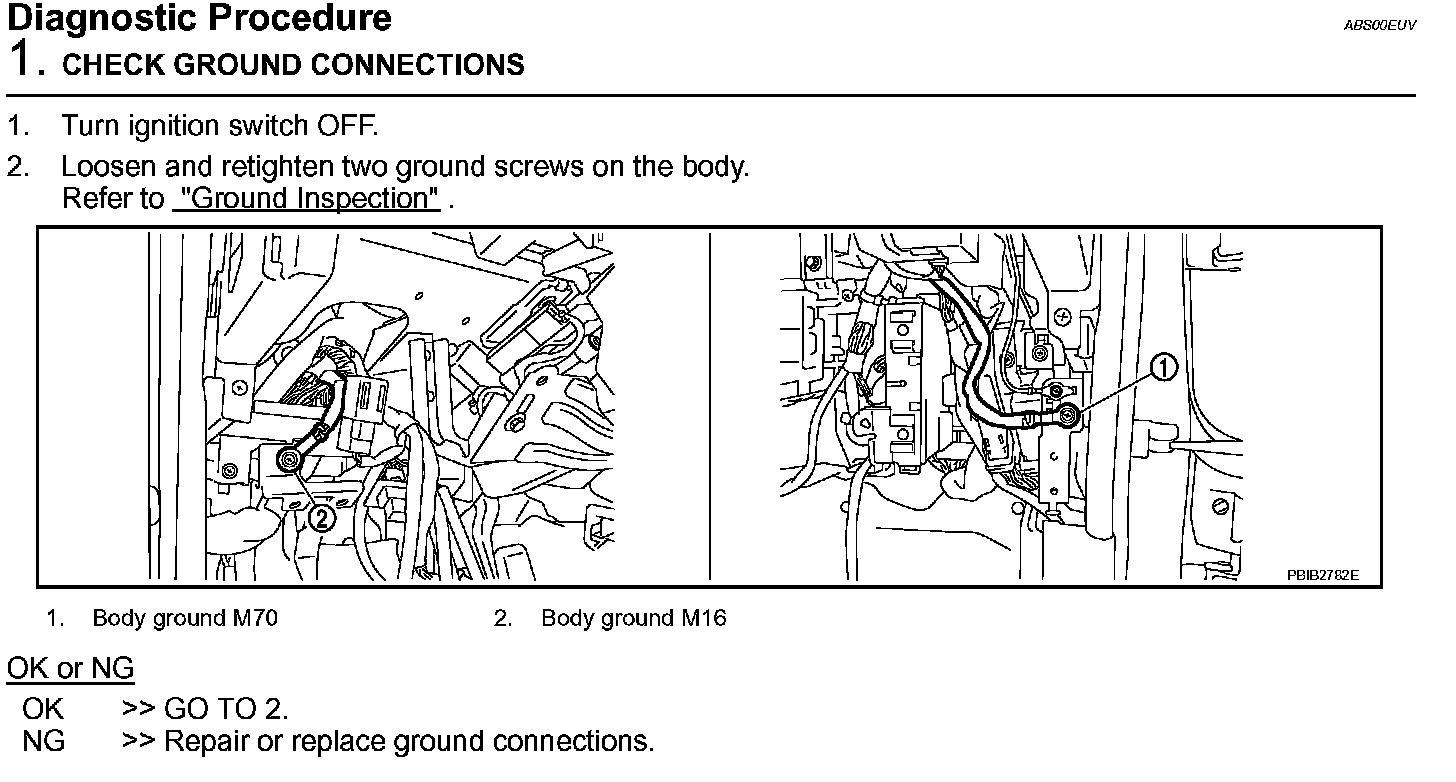 Diagnostic Procedure

ABS00EUV

1. CHECK GROUND CONNECTIONS

1. Turn ignition switch OFF.

2. Loosen and retighten two ground screws on the body.
Refer to "Ground Inspection" .

2

1

PBIB2782E

1. Body ground M70

2. Body ground M16

OK or NG

OK >> GO TO 2.
NG >> Repair or replace ground connections.