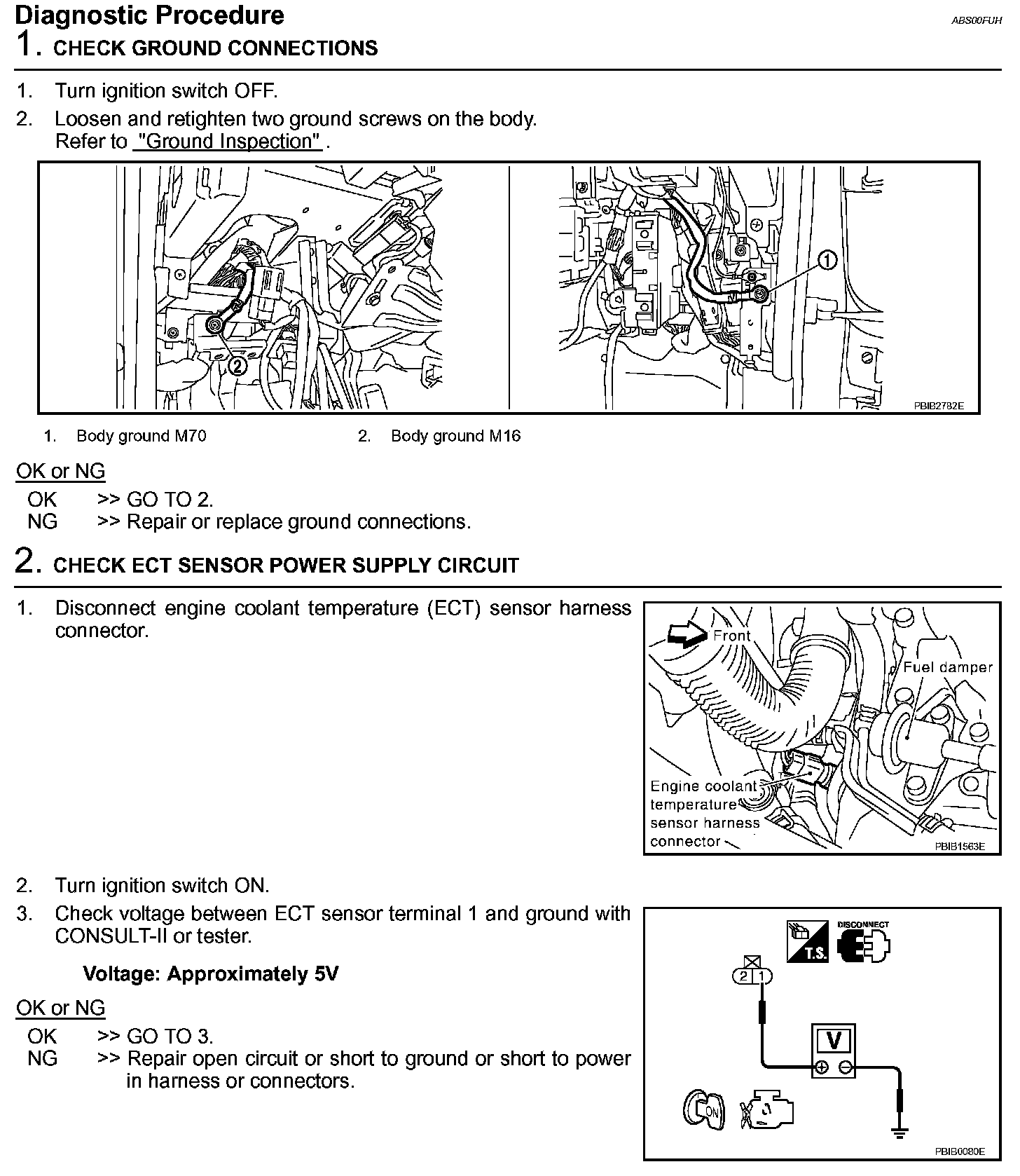 Diagnostic Procedure

ABS00FUH

1. CHECK GROUND CONNECTIONS

1. Turn ignition switch OFF.
2. Loosen and retighten two ground screws on the body. Refer to "Ground Inspection" .

2

1

PBIB2782E

1. Body ground M70
2. Body ground M16

OK or NG

OK >> GO TO 2.
NG >> Repair or replace ground connections.

2. CHECK ECT SENSOR POWER SUPPLY CIRCUIT

1. Disconnect engine coolant temperature (ECT) sensor harness connector.

Front

Fuel damper

Engine coolant temperature sensor harness connector

PBIB1563E

2. Turn ignition switch ON.
3. Check voltage between ECT sensor terminal 1 and ground with CONSULT-II or tester.

Voltage: Approximately 5V

OK or NG

OK >> GO TO 3.
NG >> Repair open circuit or short to ground or short to power in harness or connectors.

T.S.

DISCONNECT

2 1

V

ON

PBIB0080E