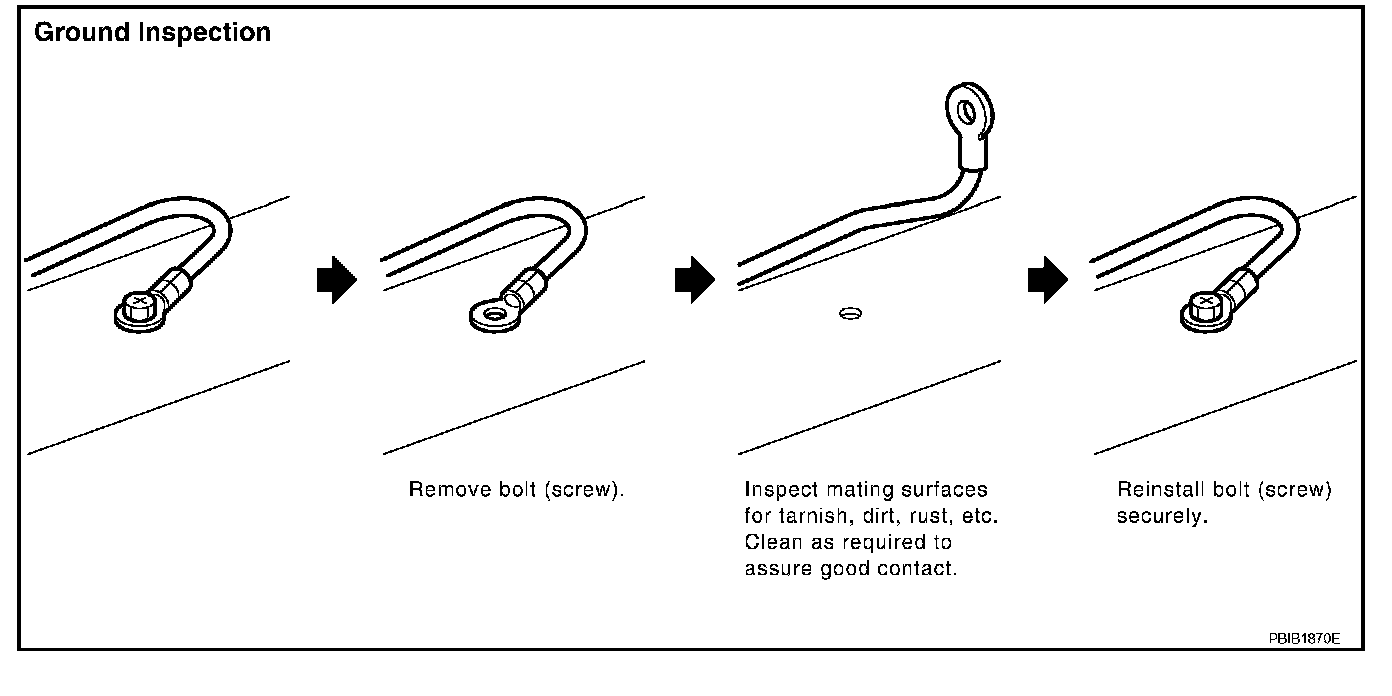 Ground Inspection

Remove bolt (screw).

Inspect mating surfaces for tarnish, dirt, rust, etc. Clean as required to assure good contact.

Reinstall bolt (screw) securely.

PBIB1870E