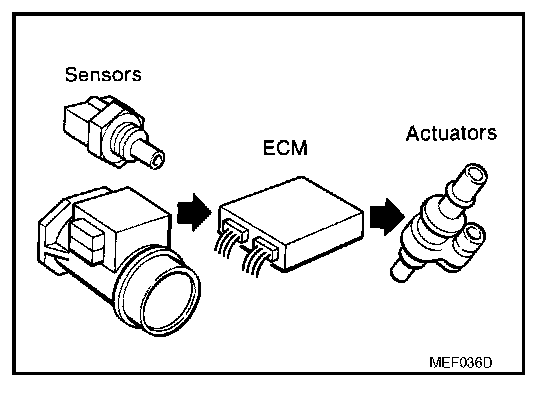 Sensors

ECM

Actuators

MEF036D