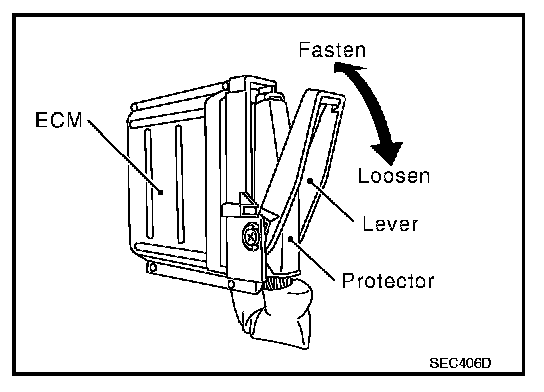 Fasten

ECM

Loosen

Lever

Protector

SEC406D