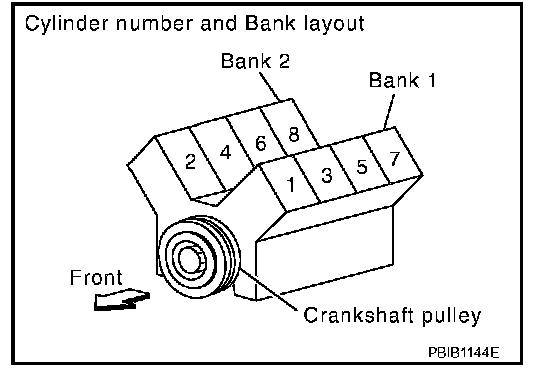 Cylinder number and Bank layout

Bank 2

Bank 1

2 4 6 8

1 3 5 7

Front

Crankshaft pulley

PBIB1144E