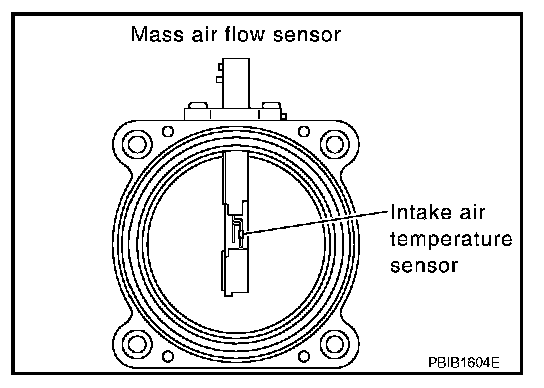 Mass air flow sensor

Intake air temperature sensor

PBIB1604E