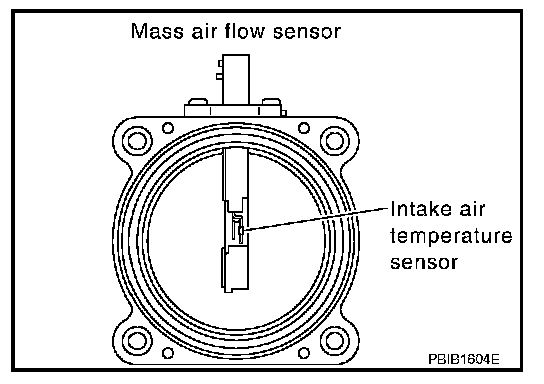 Mass air flow sensor

Intake air temperature sensor

PBIB1604E