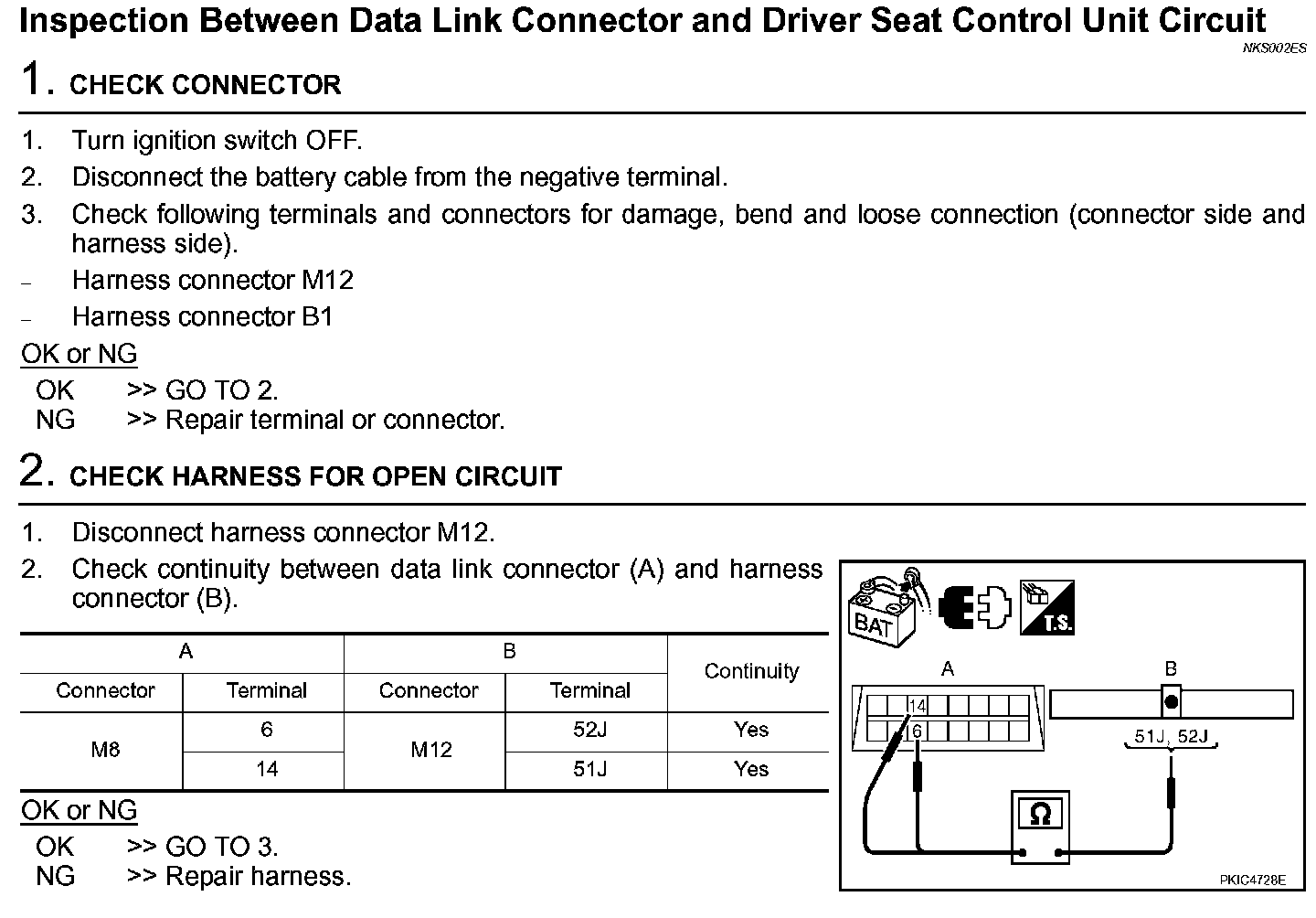 Inspection Between Data Link Connector and Driver Seat Control Unit Circuit

NKS002ES

1. CHECK CONNECTOR

1. Turn ignition switch OFF.
2. Disconnect the battery cable from the negative terminal.
3. Check following terminals and connectors for damage, bend and loose connection (connector side and harness side).
– Harness connector M12
– Harness connector B1

OK or NG
OK >> GO TO 2.
NG >> Repair terminal or connector.

2. CHECK HARNESS FOR OPEN CIRCUIT

1. Disconnect harness connector M12.
2. Check continuity between data link connector (A) and harness connector (B).

| A | | B | | Continuity |
|---|---|---|---|---|
| Connector | Terminal | Connector | Terminal | |
| M8 | 6 | M12 | 52J | Yes |
| | 14 | | 51J | Yes |

OK or NG
OK >> GO TO 3.
NG >> Repair harness.

BAT
T.S.
A
B
14
6
51J, 52J
Ω
PKIC4728E