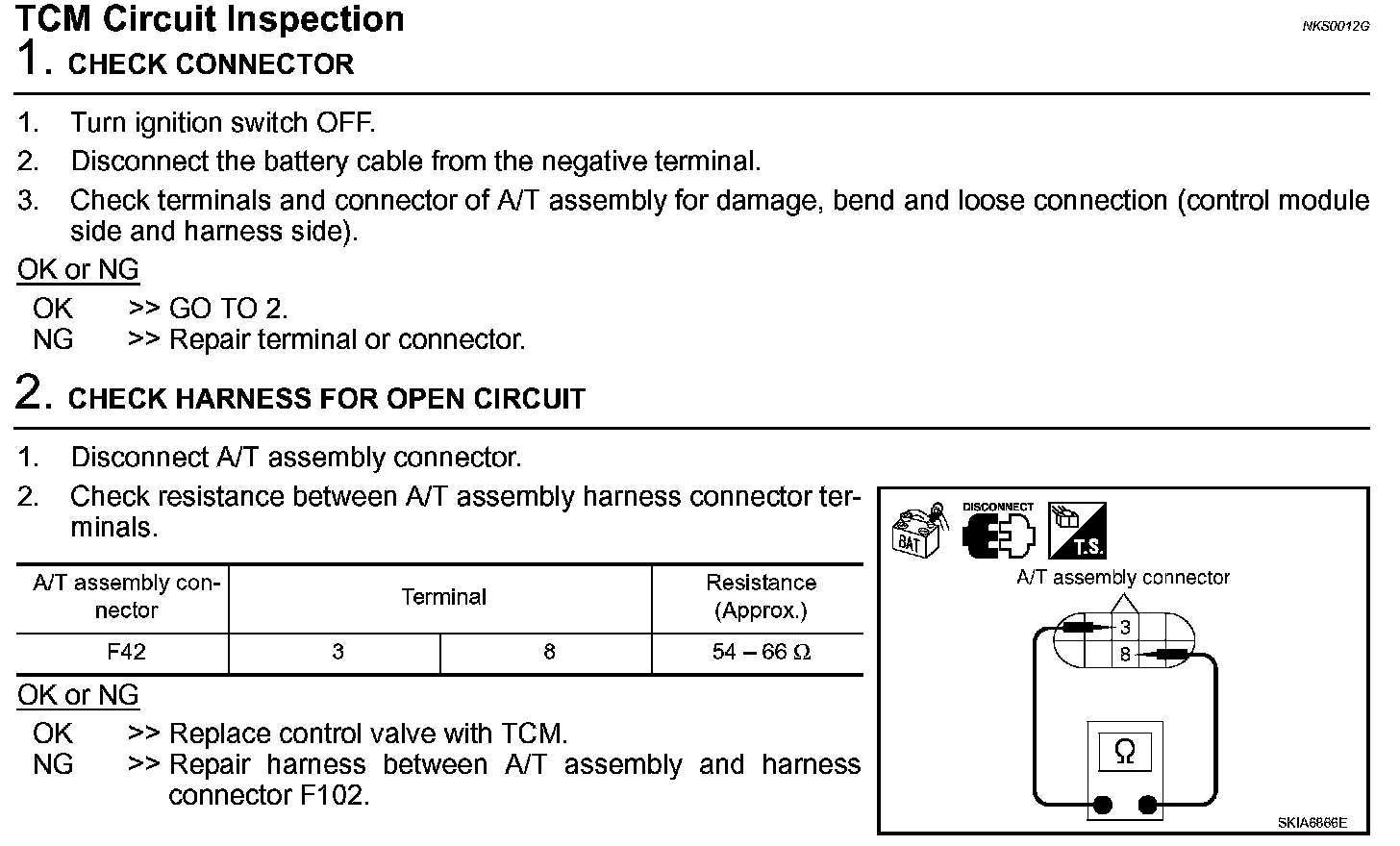 TCM Circuit Inspection

NKS0012G

1. CHECK CONNECTOR

1. Turn ignition switch OFF.
2. Disconnect the battery cable from the negative terminal.
3. Check terminals and connector of A/T assembly for damage, bend and loose connection (control module side and harness side).

OK or NG

OK >> GO TO 2.
NG >> Repair terminal or connector.

2. CHECK HARNESS FOR OPEN CIRCUIT

1. Disconnect A/T assembly connector.
2. Check resistance between A/T assembly harness connector terminals.

| A/T assembly connector | Terminal | | Resistance (Approx.) |
|---|---|---|---|
| F42 | 3 | 8 | 54 – 66 Ω |

OK or NG

OK >> Replace control valve with TCM.
NG >> Repair harness between A/T assembly and harness connector F102.

BAT
DISCONNECT
T.S.
A/T assembly connector
3
8
Ω
SKIA6866E