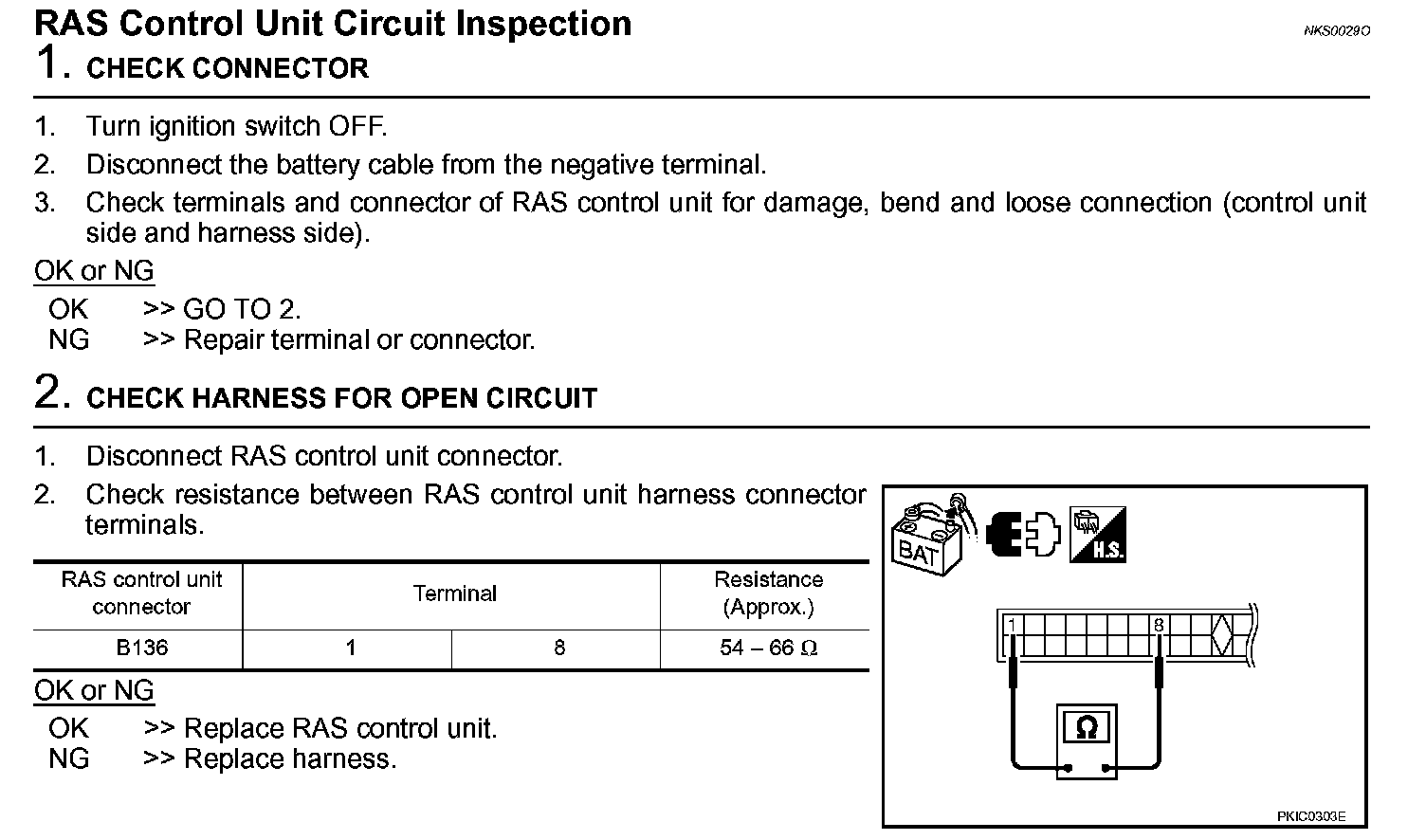 RAS Control Unit Circuit Inspection

NKS0029O

1. CHECK CONNECTOR

1. Turn ignition switch OFF.
2. Disconnect the battery cable from the negative terminal.
3. Check terminals and connector of RAS control unit for damage, bend and loose connection (control unit side and harness side).

OK or NG

OK >> GO TO 2.
NG >> Repair terminal or connector.

2. CHECK HARNESS FOR OPEN CIRCUIT

1. Disconnect RAS control unit connector.
2. Check resistance between RAS control unit harness connector terminals.

| RAS control unit connector | Terminal | | Resistance (Approx.) |
|---|---|---|---|
| B136 | 1 | 8 | 54 – 66 Ω |

OK or NG

OK >> Replace RAS control unit.
NG >> Replace harness.

BAT

H.S.

1

8

Ω

PKIC0303E