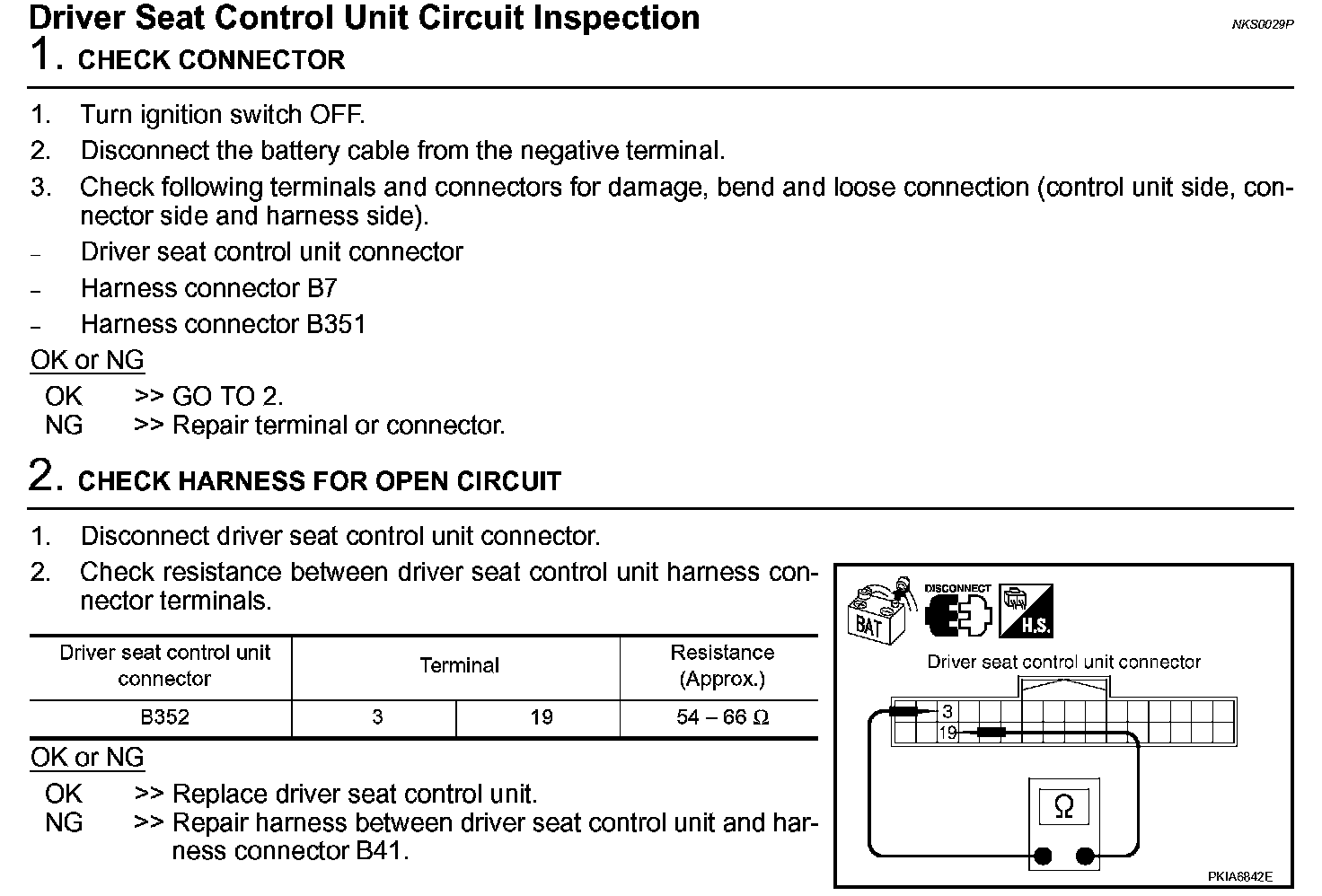 Driver Seat Control Unit Circuit Inspection
NKS0029P

1. CHECK CONNECTOR

1. Turn ignition switch OFF.
2. Disconnect the battery cable from the negative terminal.
3. Check following terminals and connectors for damage, bend and loose connection (control unit side, connector side and harness side).
– Driver seat control unit connector
– Harness connector B7
– Harness connector B351

OK or NG

OK >> GO TO 2.
NG >> Repair terminal or connector.

2. CHECK HARNESS FOR OPEN CIRCUIT

1. Disconnect driver seat control unit connector.
2. Check resistance between driver seat control unit harness connector terminals.

| Driver seat control unit connector | Terminal | | Resistance (Approx.) |
|---|---|---|---|
| B352 | 3 | 19 | 54 – 66 Ω |

OK or NG

OK >> Replace driver seat control unit.
NG >> Repair harness between driver seat control unit and harness connector B41.

BAT DISCONNECT H.S.
Driver seat control unit connector
3
19
Ω
PKIA6842E