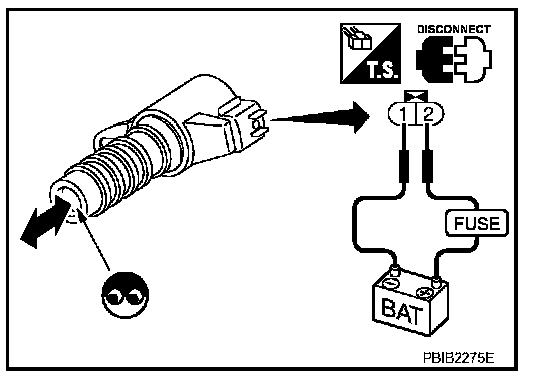 T.S.

DISCONNECT

1 2

FUSE

BAT

PBIB2275E