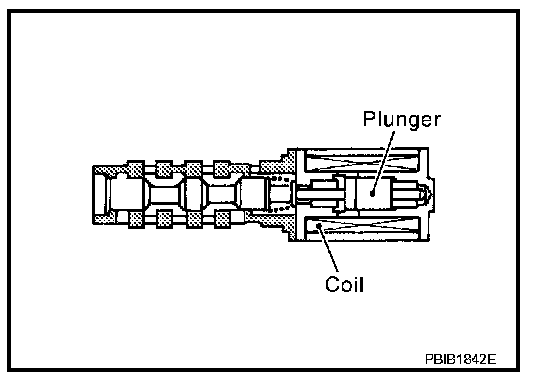 Plunger

Coil

PBIB1842E