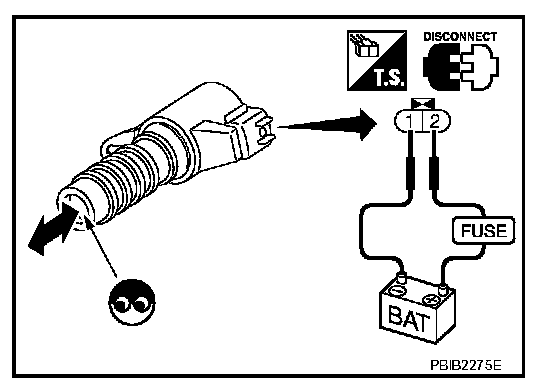 T.S.
DISCONNECT
1
2
FUSE
BAT
PBIB2275E