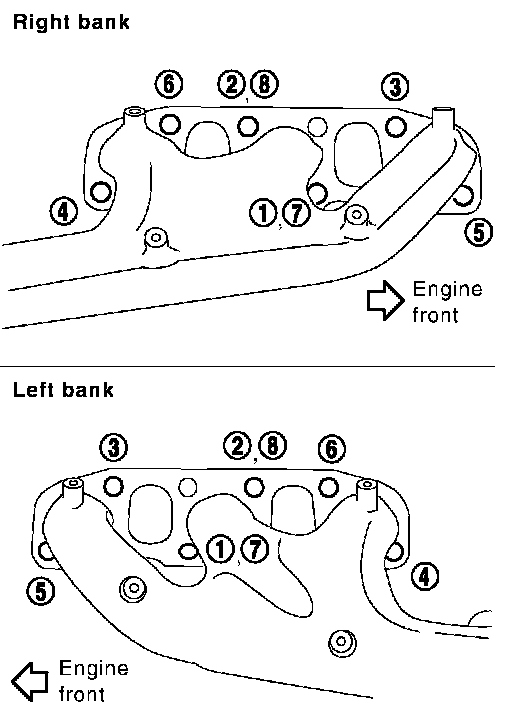 Right bank

⑥ ②,⑧ ③

④ ①,⑦ ⑤

Engine front

Left bank

③ ②,⑧ ⑥

①,⑦

⑤ ④

Engine front