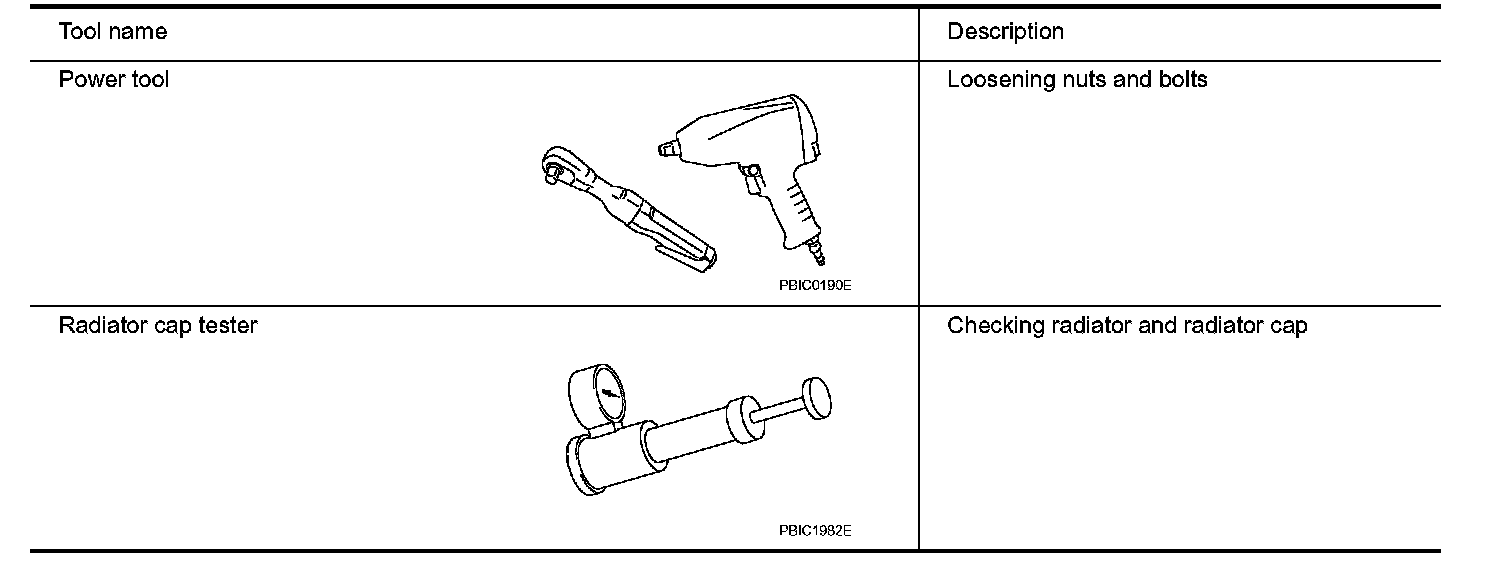 | Tool name | Description |
|---|---|
| Power tool PBIC0190E | Loosening nuts and bolts |
| Radiator cap tester PBIC1982E | Checking radiator and radiator cap |