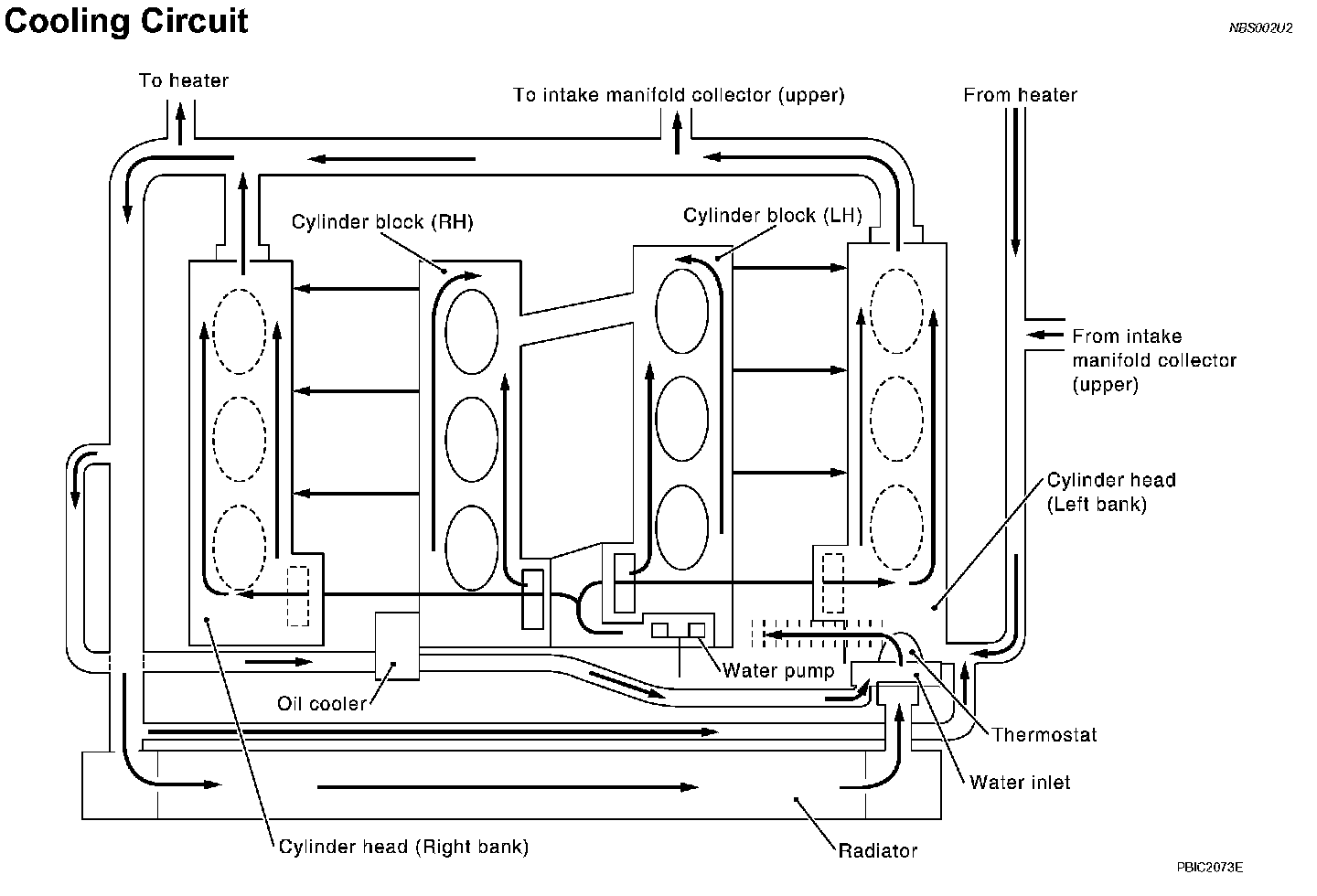 Cooling Circuit

NBS002U2

To heater

To intake manifold collector (upper)

From heater

Cylinder block (RH)

Cylinder block (LH)

From intake manifold collector (upper)

Cylinder head (Left bank)

Water pump

Oil cooler

Thermostat

Water inlet

Cylinder head (Right bank)

Radiator

PBIC2073E