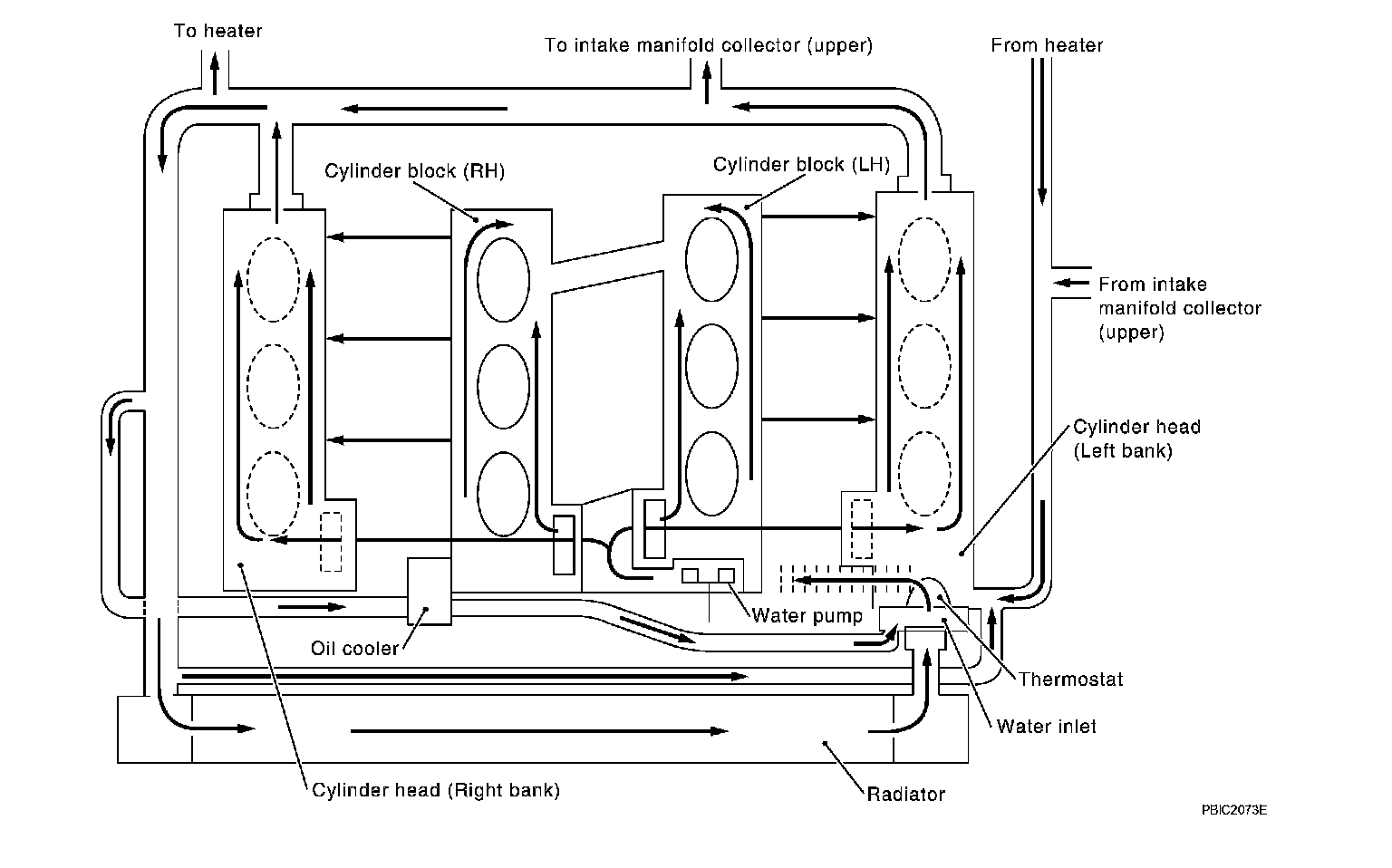 To heater

To intake manifold collector (upper)

From heater

Cylinder block (RH)

Cylinder block (LH)

From intake manifold collector (upper)

Cylinder head (Left bank)

Water pump

Oil cooler

Thermostat

Water inlet

Cylinder head (Right bank)

Radiator

PBIC2073E