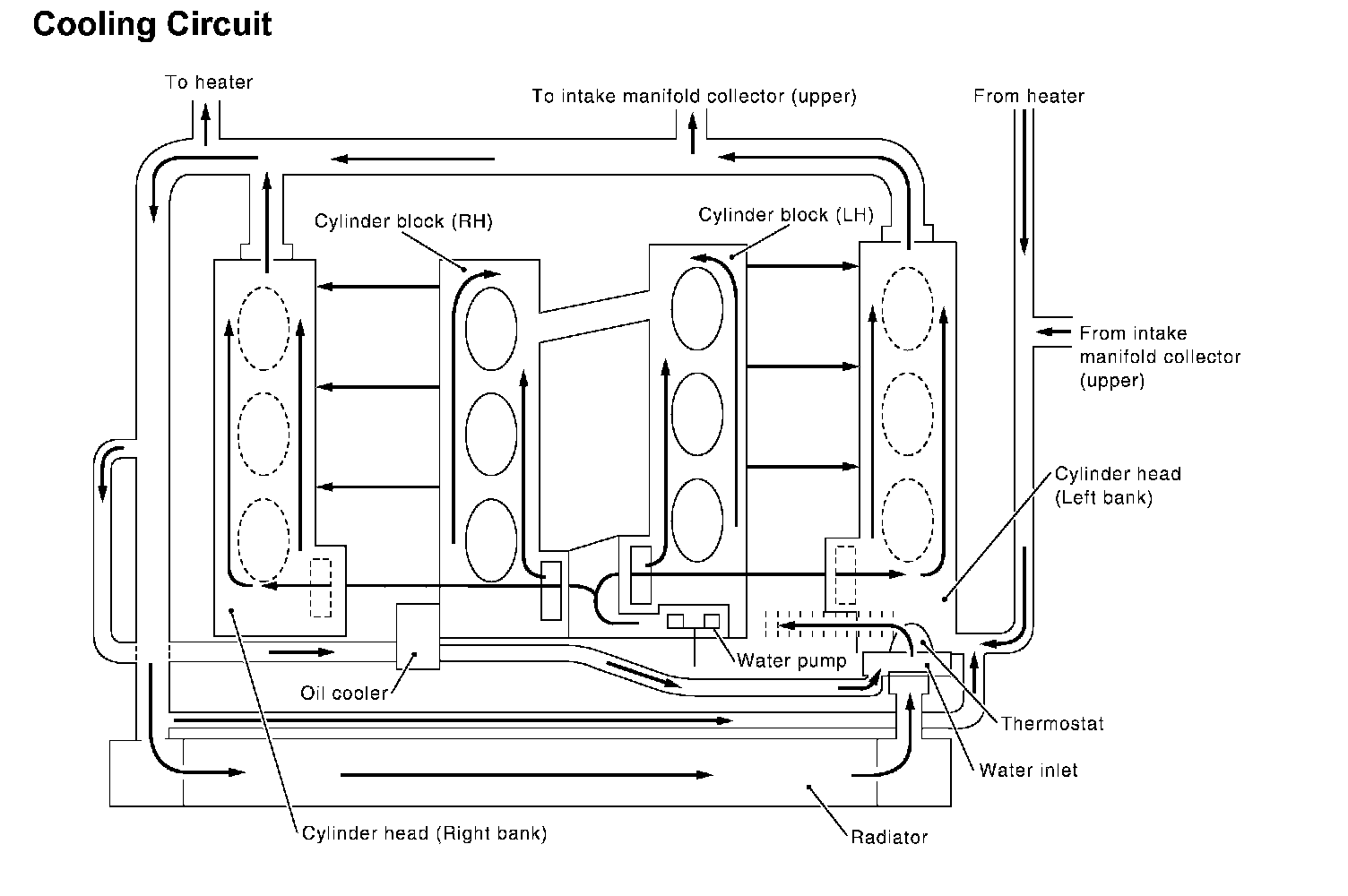 Cooling Circuit

To heater

To intake manifold collector (upper)

From heater

Cylinder block (RH)

Cylinder block (LH)

From intake manifold collector (upper)

Cylinder head (Left bank)

Water pump

Oil cooler

Thermostat

Water inlet

Cylinder head (Right bank)

Radiator