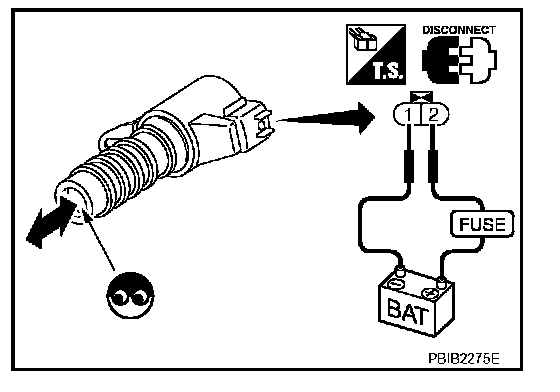 T.S.

DISCONNECT

1 2

FUSE

BAT

PBIB2275E