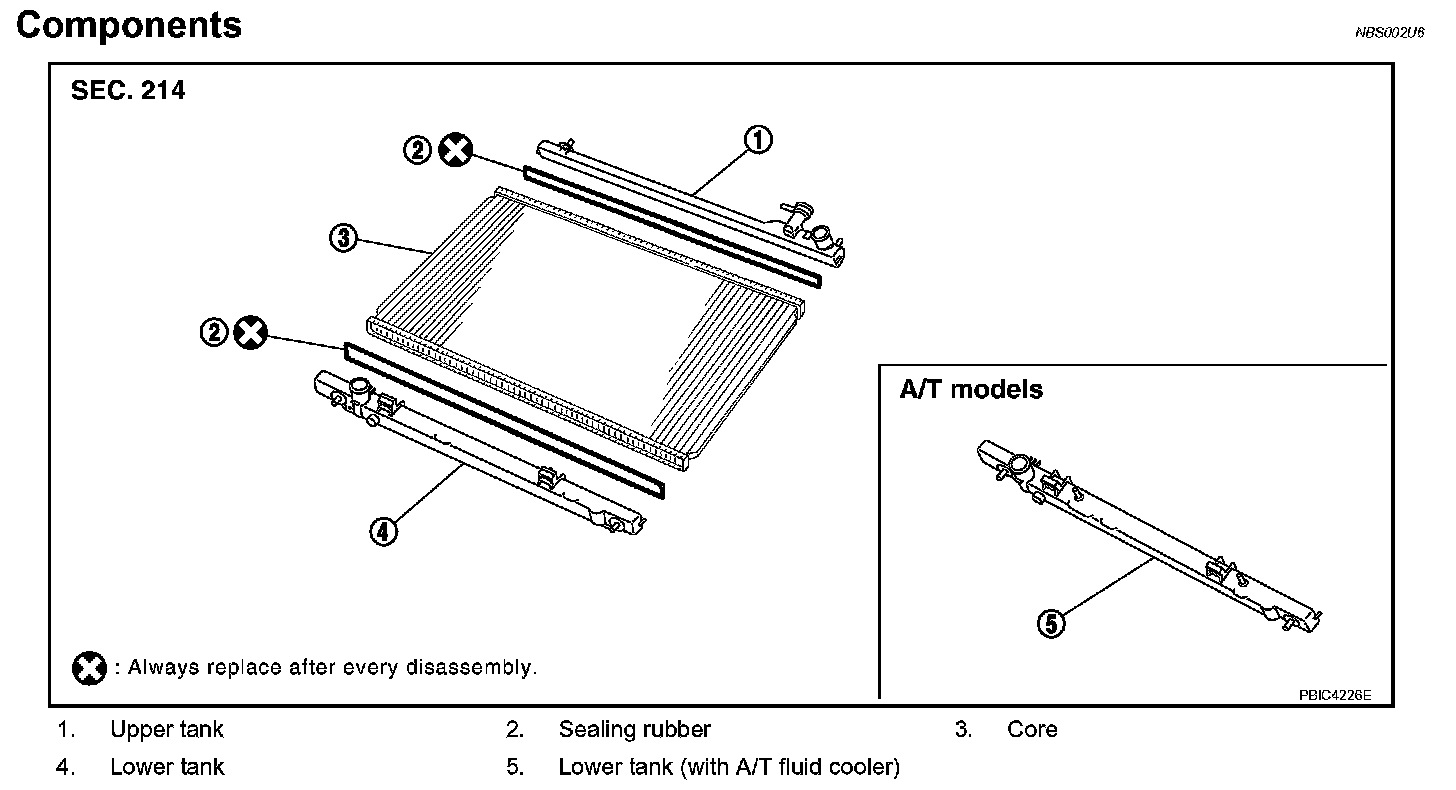 Components

NBS002U6

SEC. 214

2

1

3

2

4

A/T models

5

: Always replace after every disassembly.

PBIC4226E

1. Upper tank
2. Sealing rubber
3. Core
4. Lower tank
5. Lower tank (with A/T fluid cooler)