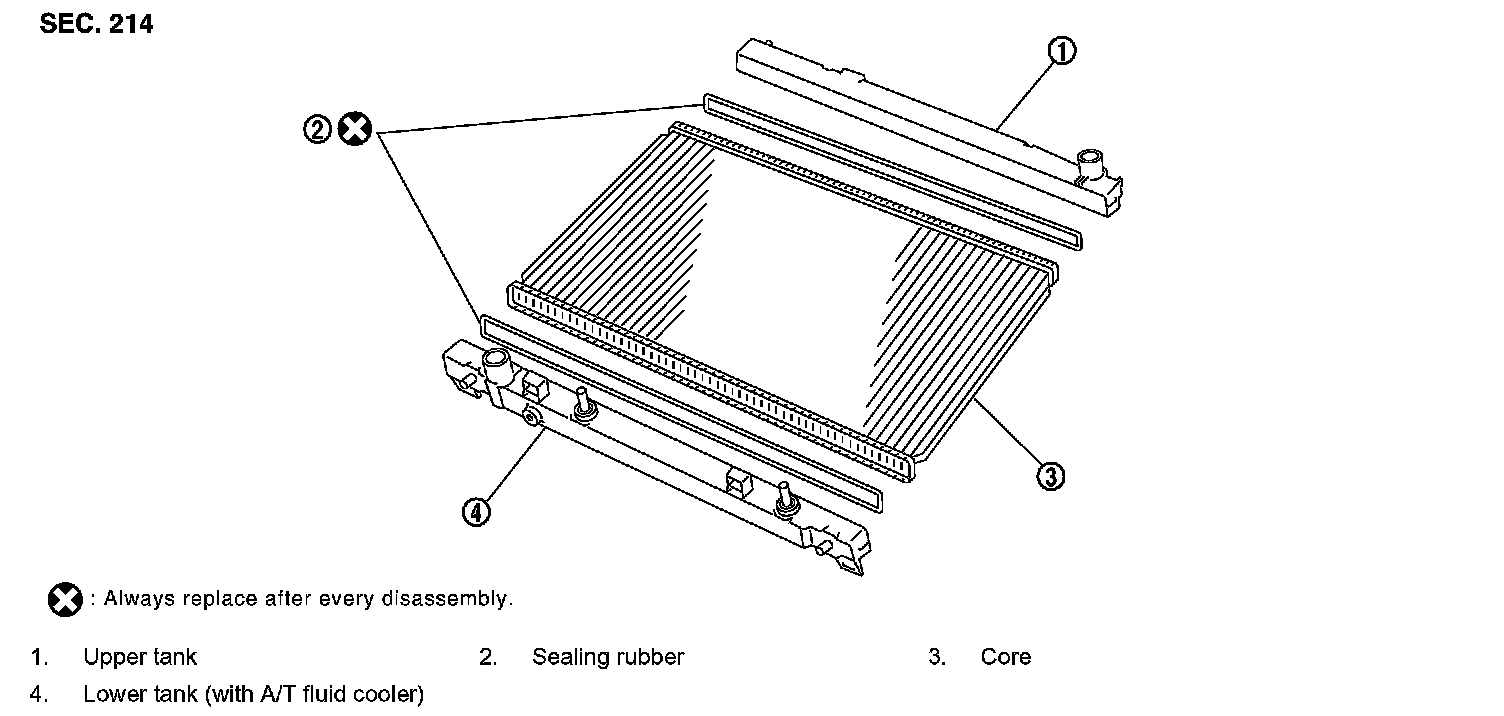 SEC. 214

1

2

3

4

: Always replace after every disassembly.

1. Upper tank
2. Sealing rubber
3. Core
4. Lower tank (with A/T fluid cooler)