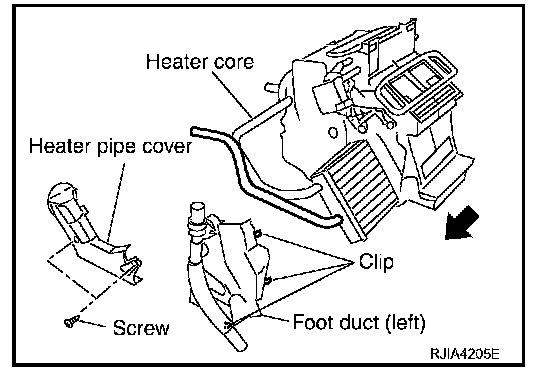 Heater core

Heater pipe cover

Clip

Screw

Foot duct (left)

RJIA4205E