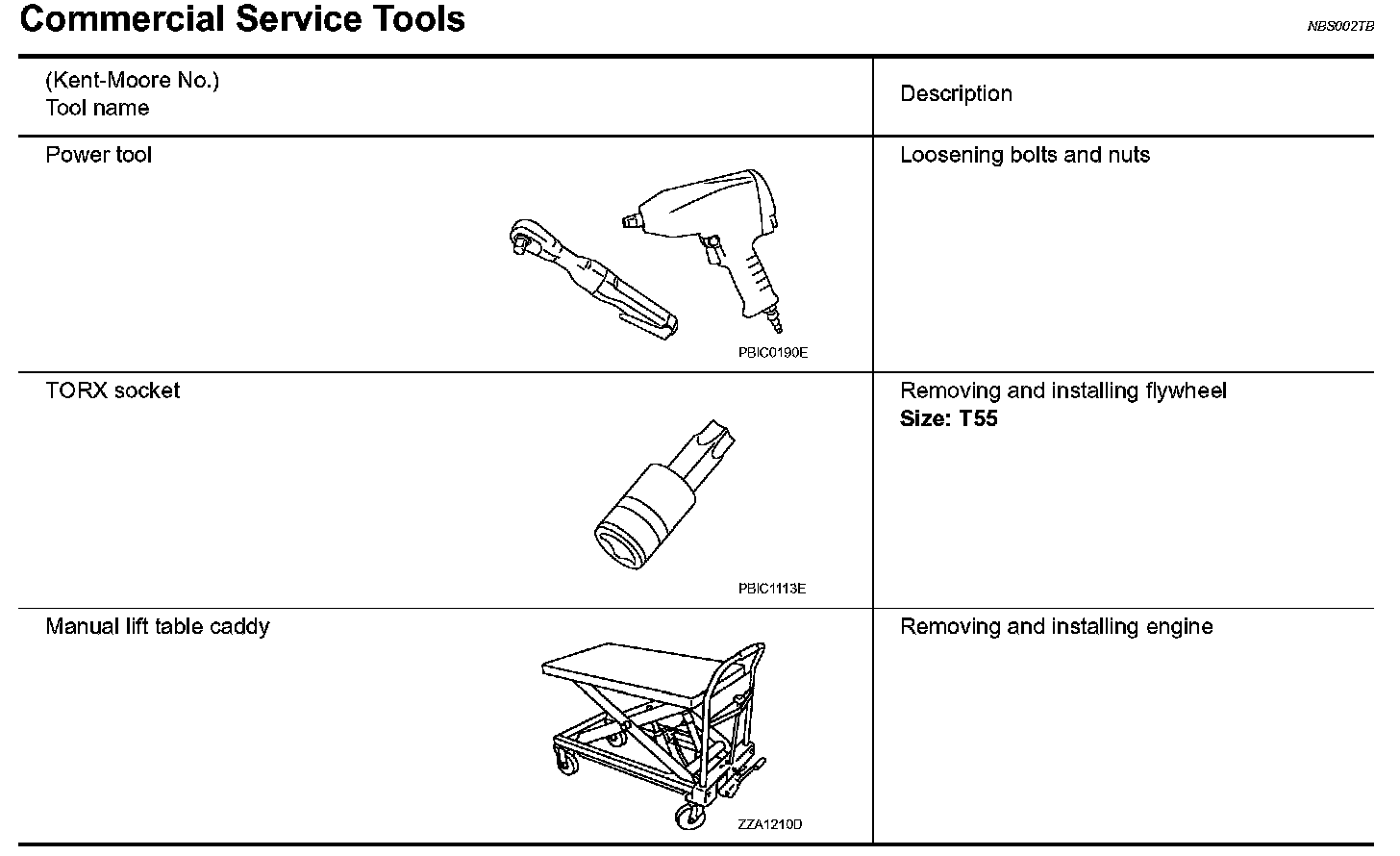 Commercial Service Tools

NBS002TB

| (Kent-Moore No.) Tool name | Description |
|---|---|
| Power tool PBIC0190E | Loosening bolts and nuts |
| TORX socket PBIC1113E | Removing and installing flywheel **Size: T55** |
| Manual lift table caddy ZZA1210D | Removing and installing engine |