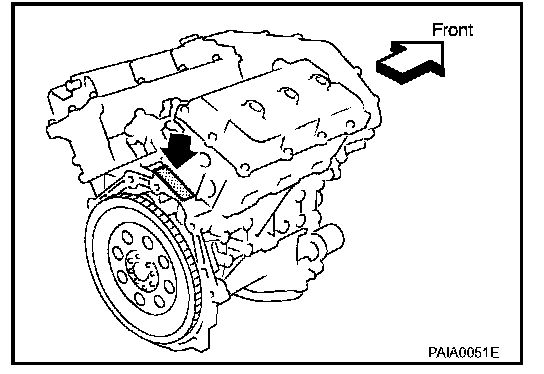 Front

PAIA0051E