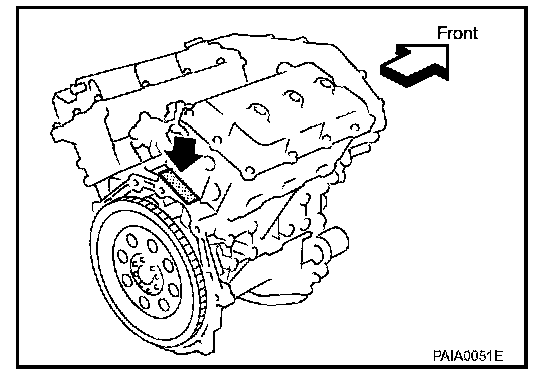 Front

PAIA0051E