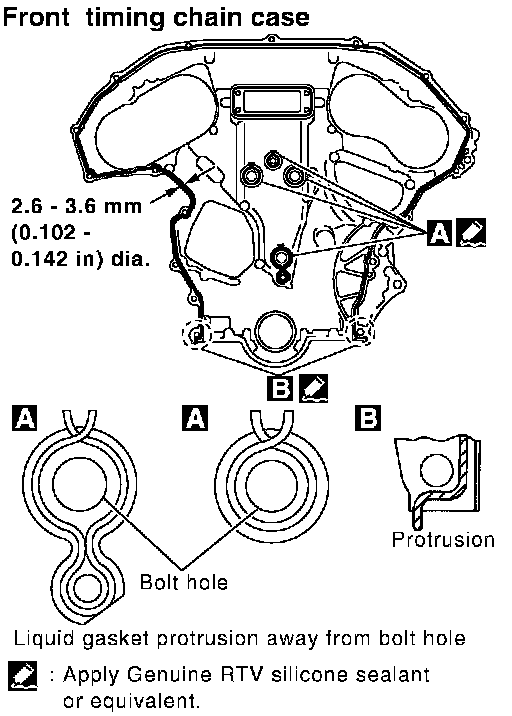 Front timing chain case

2.6 - 3.6 mm (0.102 - 0.142 in) dia.

A

B

A

A

B

Protrusion

Bolt hole

Liquid gasket protrusion away from bolt hole

: Apply Genuine RTV silicone sealant or equivalent.