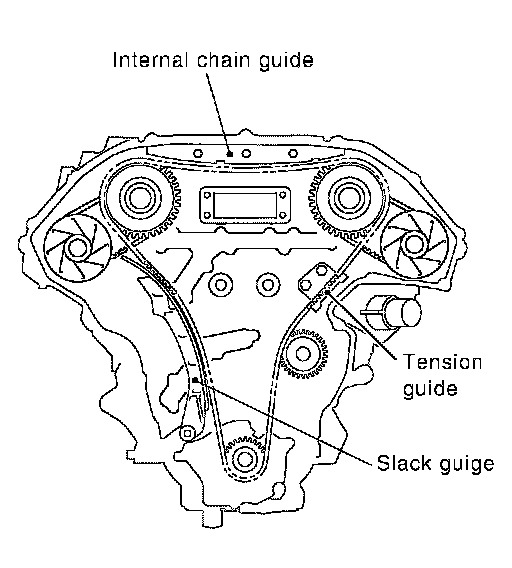 Internal chain guide

Tension guide

Slack guige