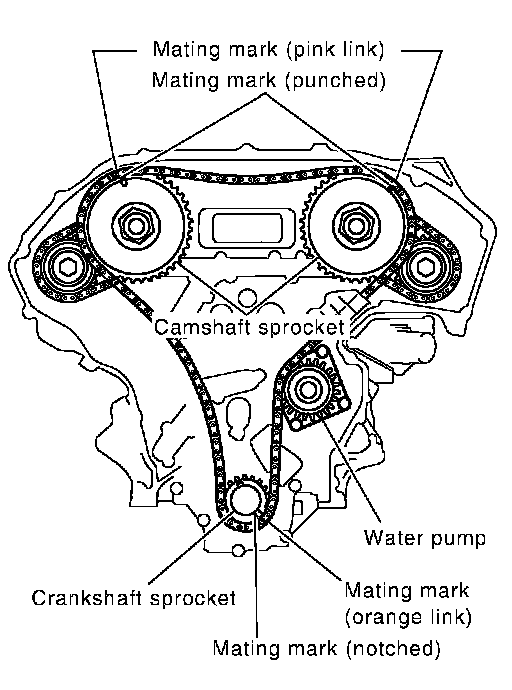 Mating mark (pink link)
Mating mark (punched)

Camshaft sprocket

Water pump

Crankshaft sprocket

Mating mark
(orange link)

Mating mark (notched)