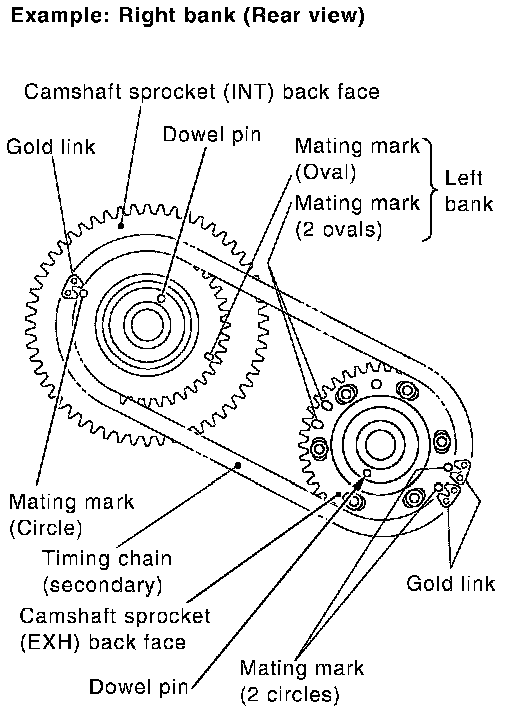 Example: Right bank (Rear view)

Camshaft sprocket (INT) back face

Gold link

Dowel pin

Mating mark (Oval)

Mating mark (2 ovals)

Left bank

Mating mark (Circle)

Timing chain (secondary)

Camshaft sprocket (EXH) back face

Dowel pin

Mating mark (2 circles)

Gold link