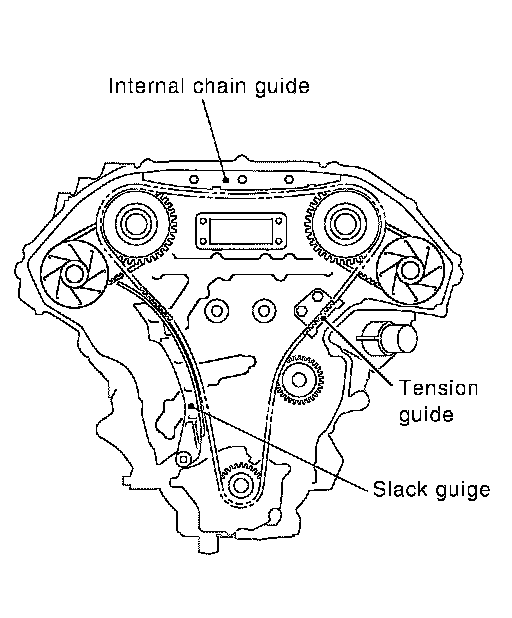 Internal chain guide

Tension guide

Slack guige