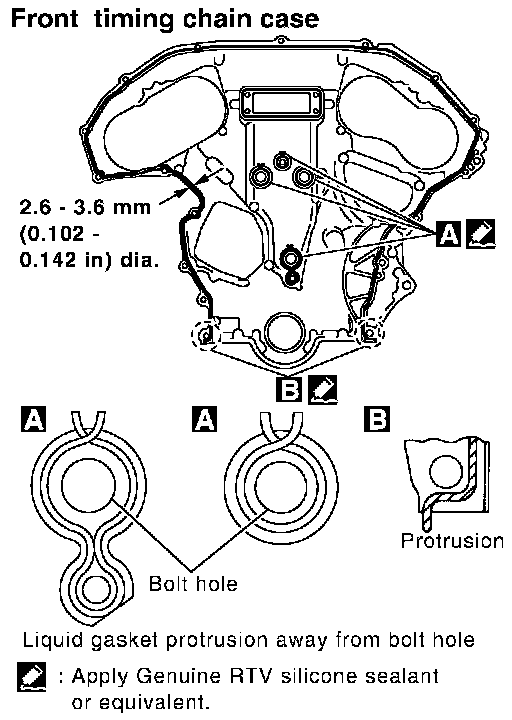 Front timing chain case

2.6 - 3.6 mm (0.102 - 0.142 in) dia.

A

B

A

A

B

Protrusion

Bolt hole

Liquid gasket protrusion away from bolt hole

: Apply Genuine RTV silicone sealant or equivalent.