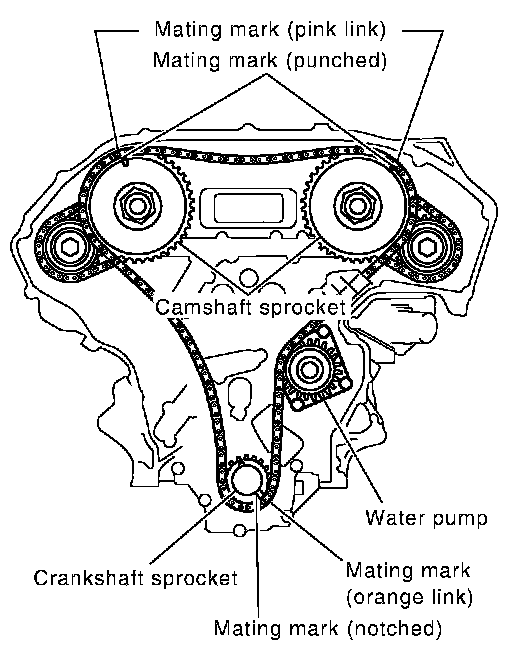 Mating mark (pink link)
Mating mark (punched)
Camshaft sprocket
Water pump
Crankshaft sprocket
Mating mark (orange link)
Mating mark (notched)