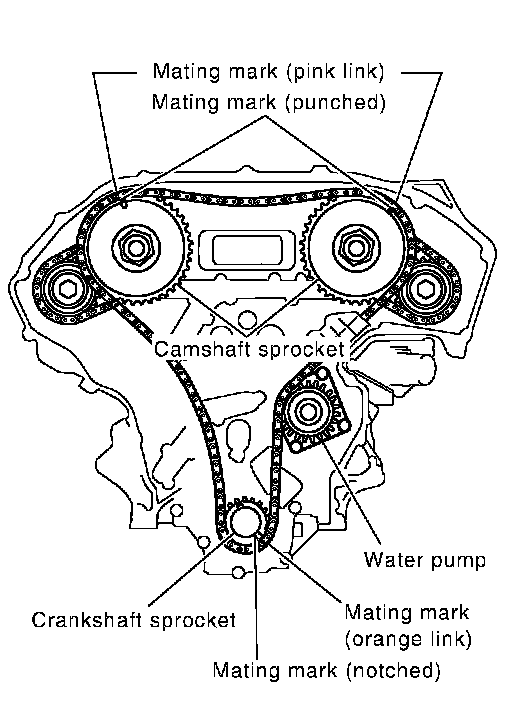 Mating mark (pink link)
Mating mark (punched)

Camshaft sprocket

Water pump

Crankshaft sprocket

Mating mark (orange link)

Mating mark (notched)