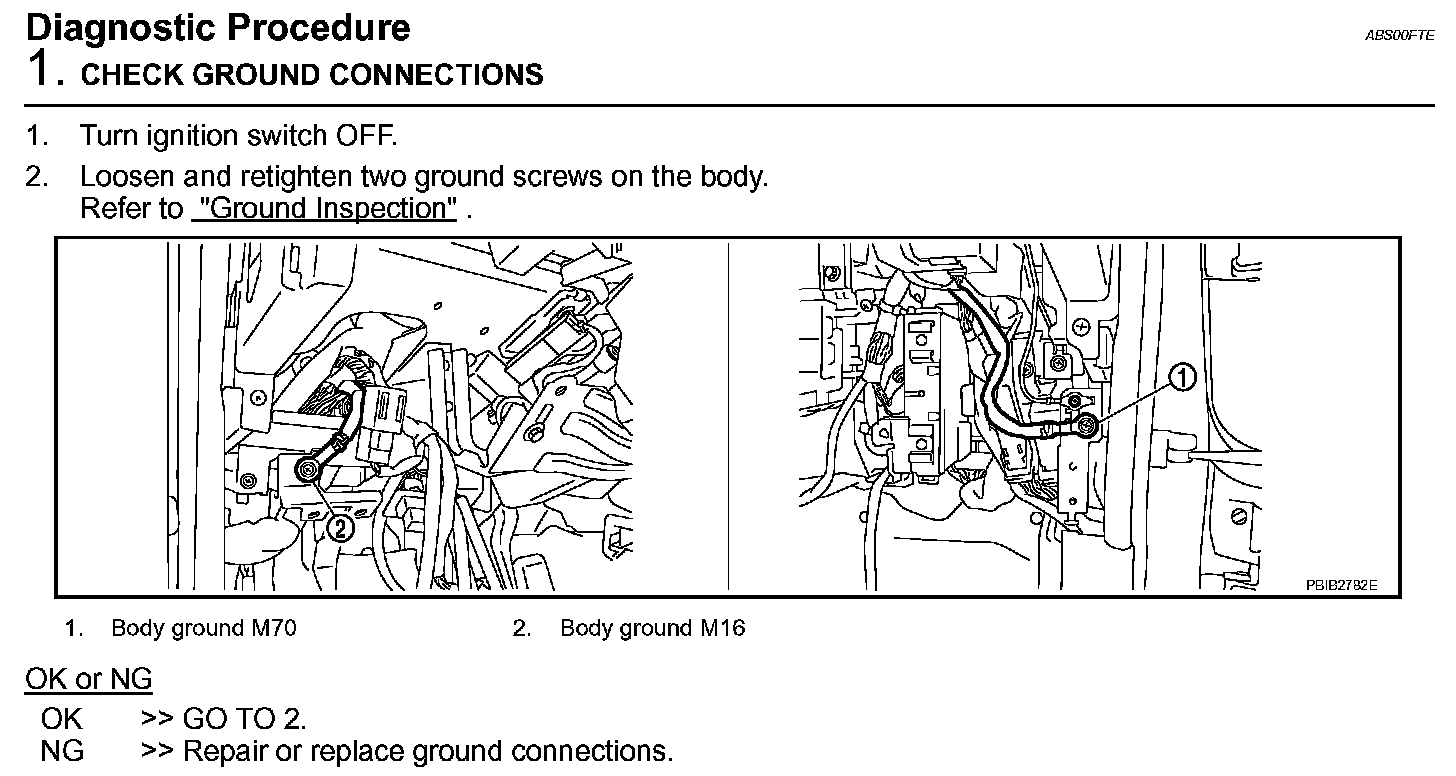 Diagnostic Procedure
ABS00FTE

1. CHECK GROUND CONNECTIONS

1. Turn ignition switch OFF.
2. Loosen and retighten two ground screws on the body. Refer to "Ground Inspection" .

2

1

PBIB2782E

1. Body ground M70
2. Body ground M16

OK or NG

OK >> GO TO 2.
NG >> Repair or replace ground connections.