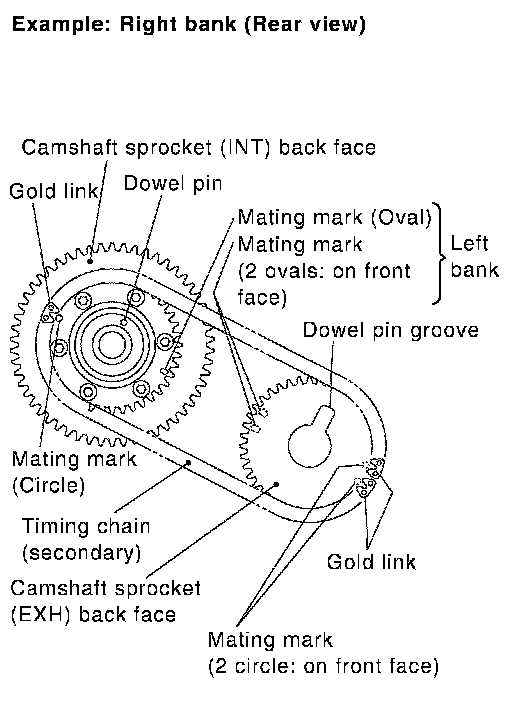 Example: Right bank (Rear view)

Camshaft sprocket (INT) back face

Gold link

Dowel pin

Mating mark (Oval)
Mating mark
(2 ovals: on front face)

Left bank

Dowel pin groove

Mating mark
(Circle)

Timing chain
(secondary)

Camshaft sprocket
(EXH) back face

Gold link

Mating mark
(2 circle: on front face)