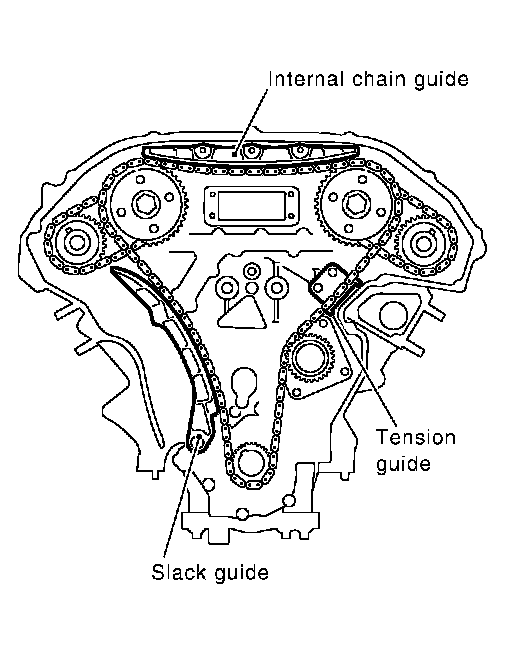 Internal chain guide

Tension guide

Slack guide