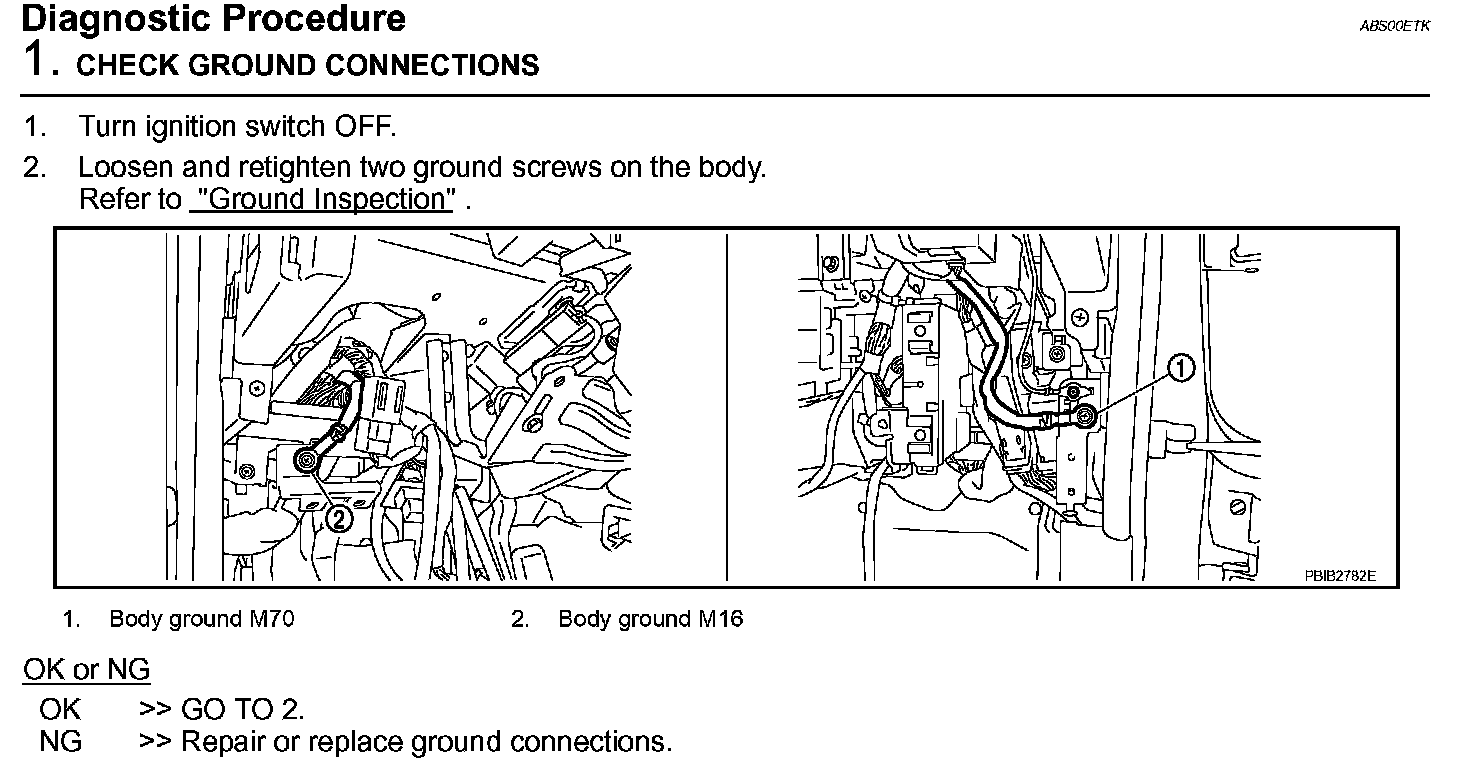 Diagnostic Procedure

ABS00ETK

1. CHECK GROUND CONNECTIONS

1. Turn ignition switch OFF.
2. Loosen and retighten two ground screws on the body. Refer to "Ground Inspection" .

2

1

PBIB2782E

1. Body ground M70
2. Body ground M16

OK or NG

OK >> GO TO 2.
NG >> Repair or replace ground connections.