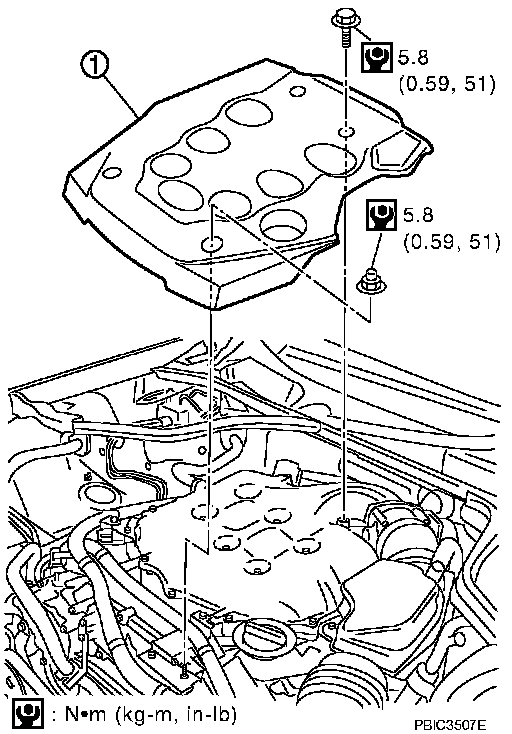 1

5.8
(0.59, 51)

5.8
(0.59, 51)

: N•m (kg-m, in-lb)

PBIC3507E