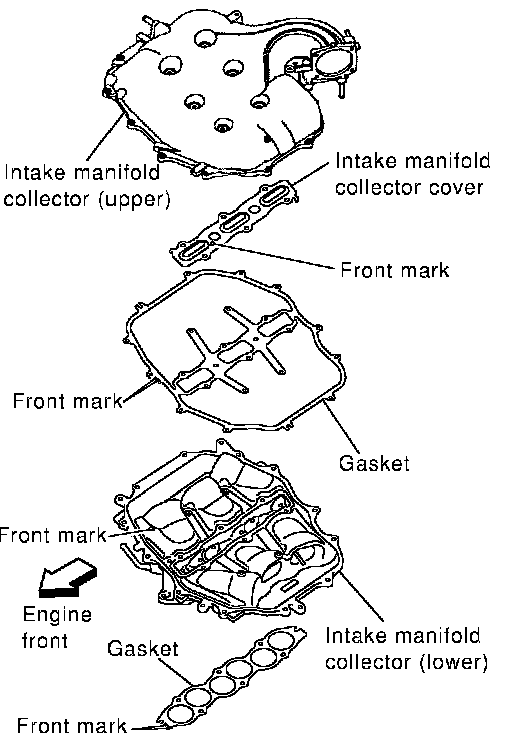 Intake manifold collector (upper)

Intake manifold collector cover

Front mark

Front mark

Gasket

Front mark

Engine front

Gasket

Intake manifold collector (lower)

Front mark