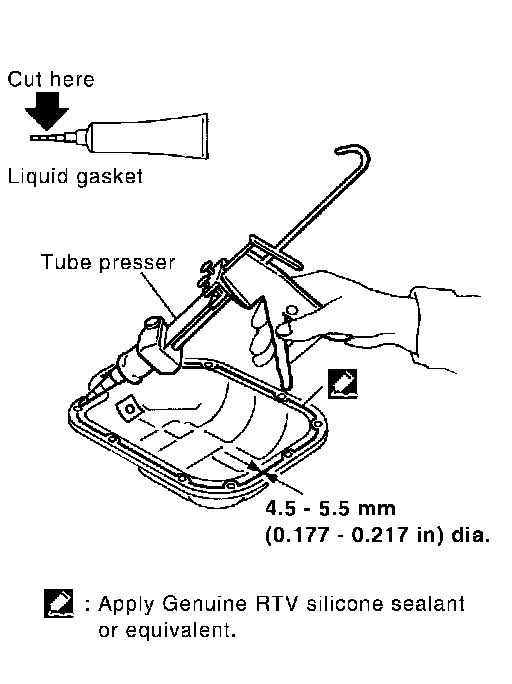 Cut here

Liquid gasket

Tube presser

4.5 - 5.5 mm
(0.177 - 0.217 in) dia.

: Apply Genuine RTV silicone sealant or equivalent.