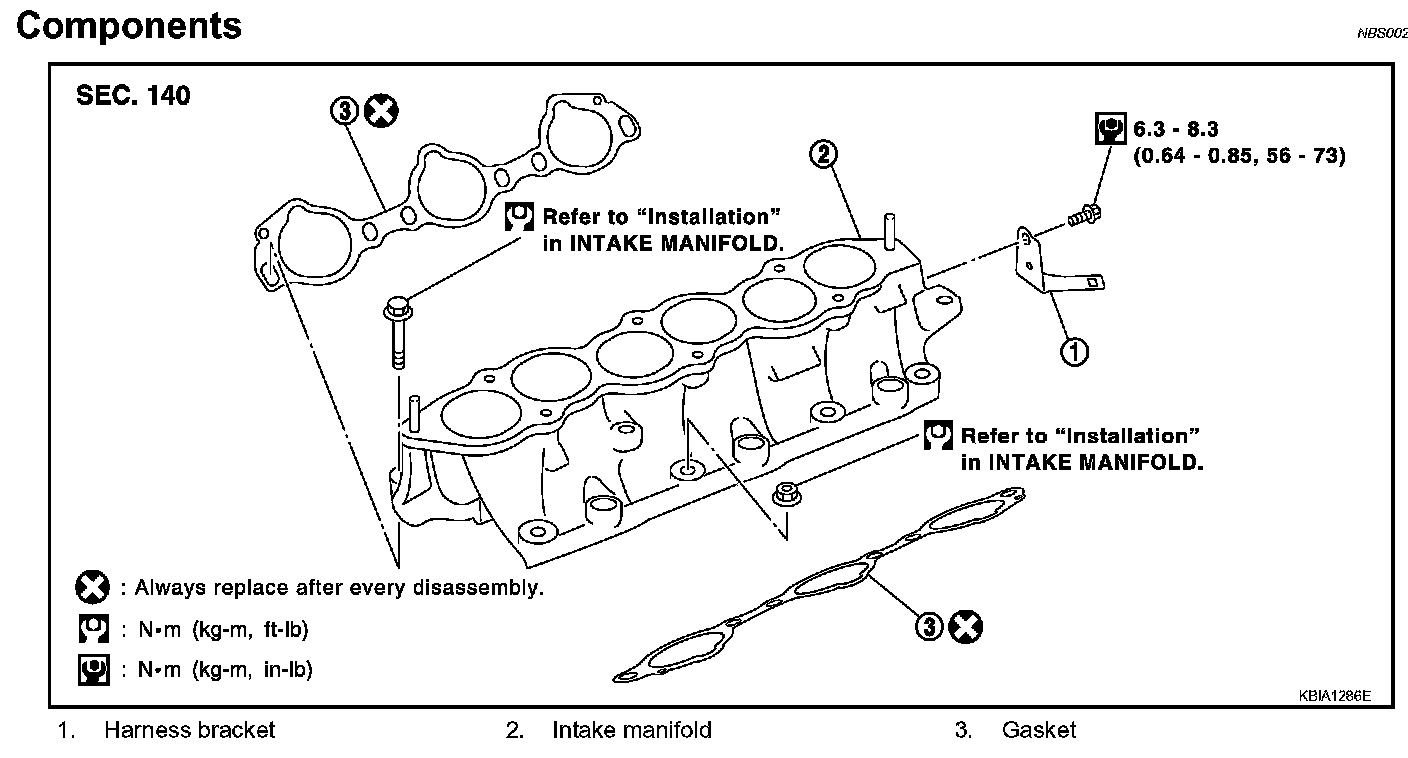 Components

NBS002

SEC. 140

3

2

6.3 - 8.3
(0.64 - 0.85, 56 - 73)

Refer to "Installation" in INTAKE MANIFOLD.

1

Refer to "Installation" in INTAKE MANIFOLD.

3

: Always replace after every disassembly.

: N•m (kg-m, ft-lb)

: N•m (kg-m, in-lb)

KBIA1286E

1. Harness bracket

2. Intake manifold

3. Gasket